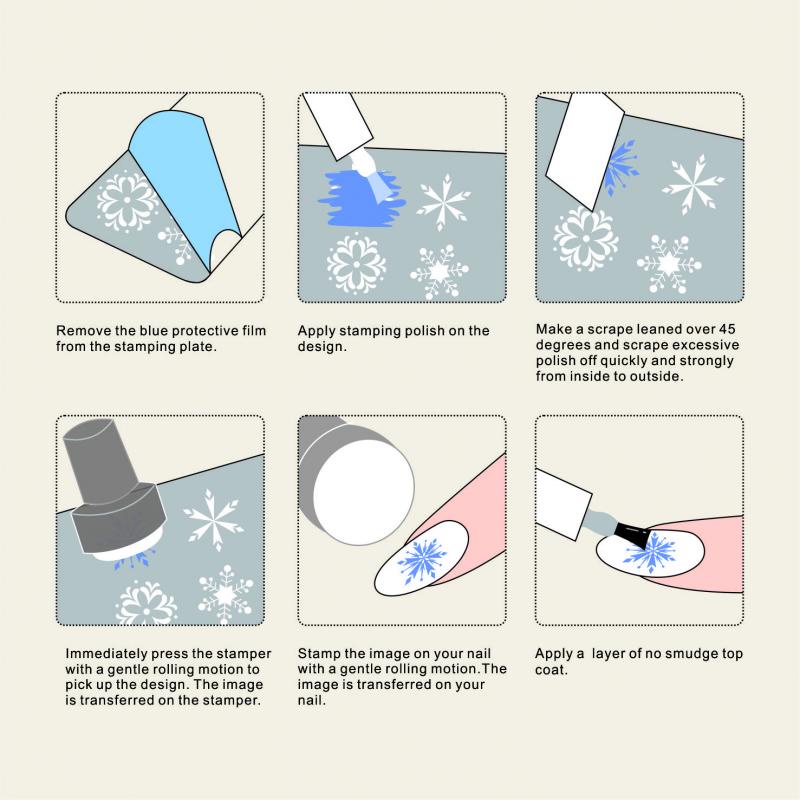 Remove the blue protective film from the stamping plate.

Apply stamping polish on the design.

Make a scrape leaned over 45 degrees and scrape excessive polish off quickly and strongly from inside to outside.

Immediately press the stamper with a gentle rolling motion to pick up the design. The image is transferred on the stamper.

Stamp the image on your nail with a gentle rolling motion.The image is transferred on your nail.

Apply a  layer of no smudge top coat.