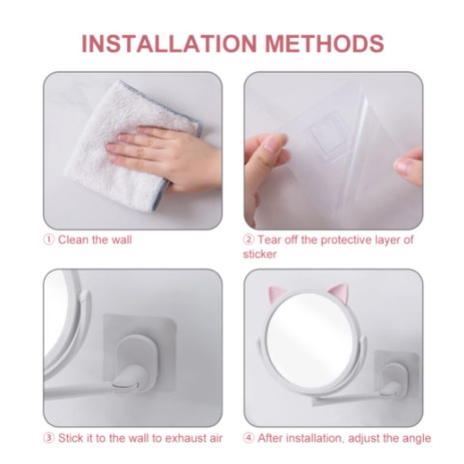 INSTALLATION METHODS

① Clean the wall

② Tear off the protective layer of sticker

③ Stick it to the wall to exhaust air

④ After installation, adjust the angle