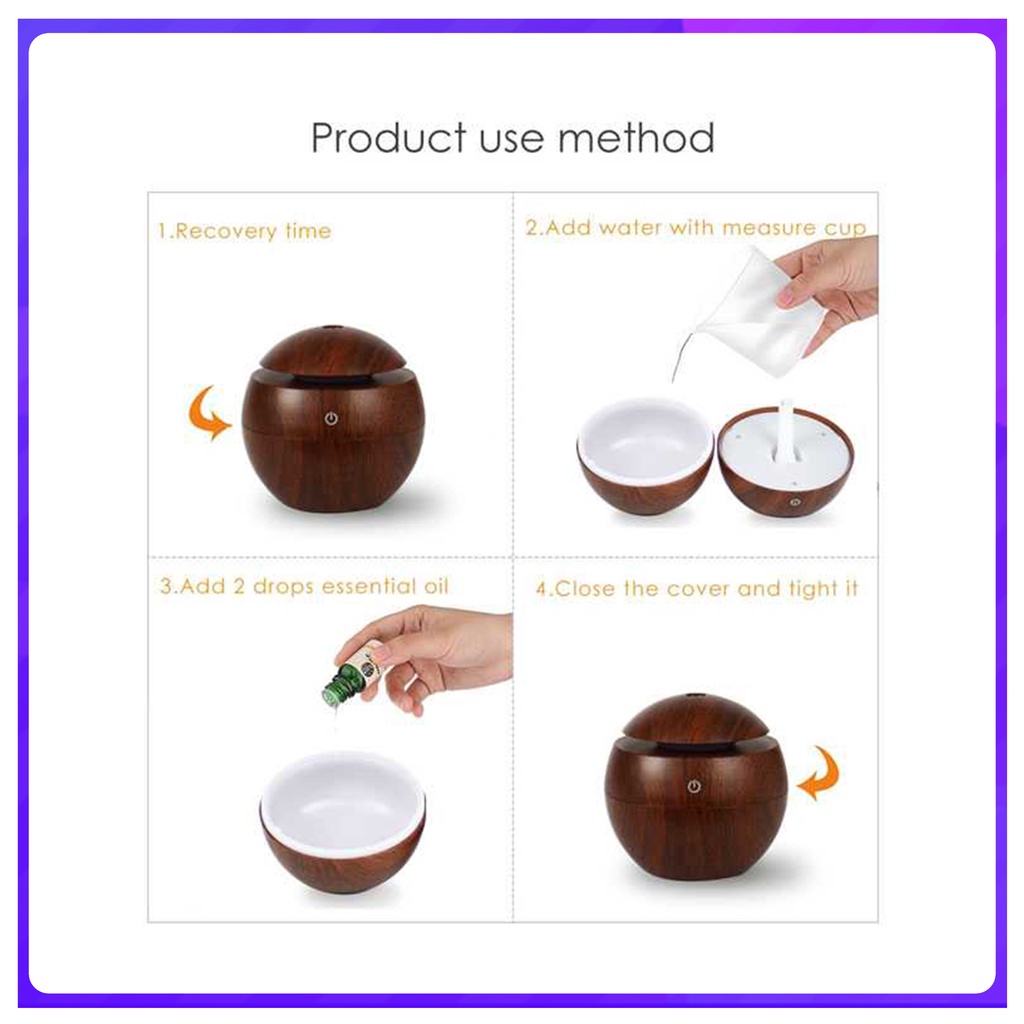 Product use method

1.Recovery time

2.Add water with measure cup

3.Add 2 drops essential oil

4.Close the cover and tight it