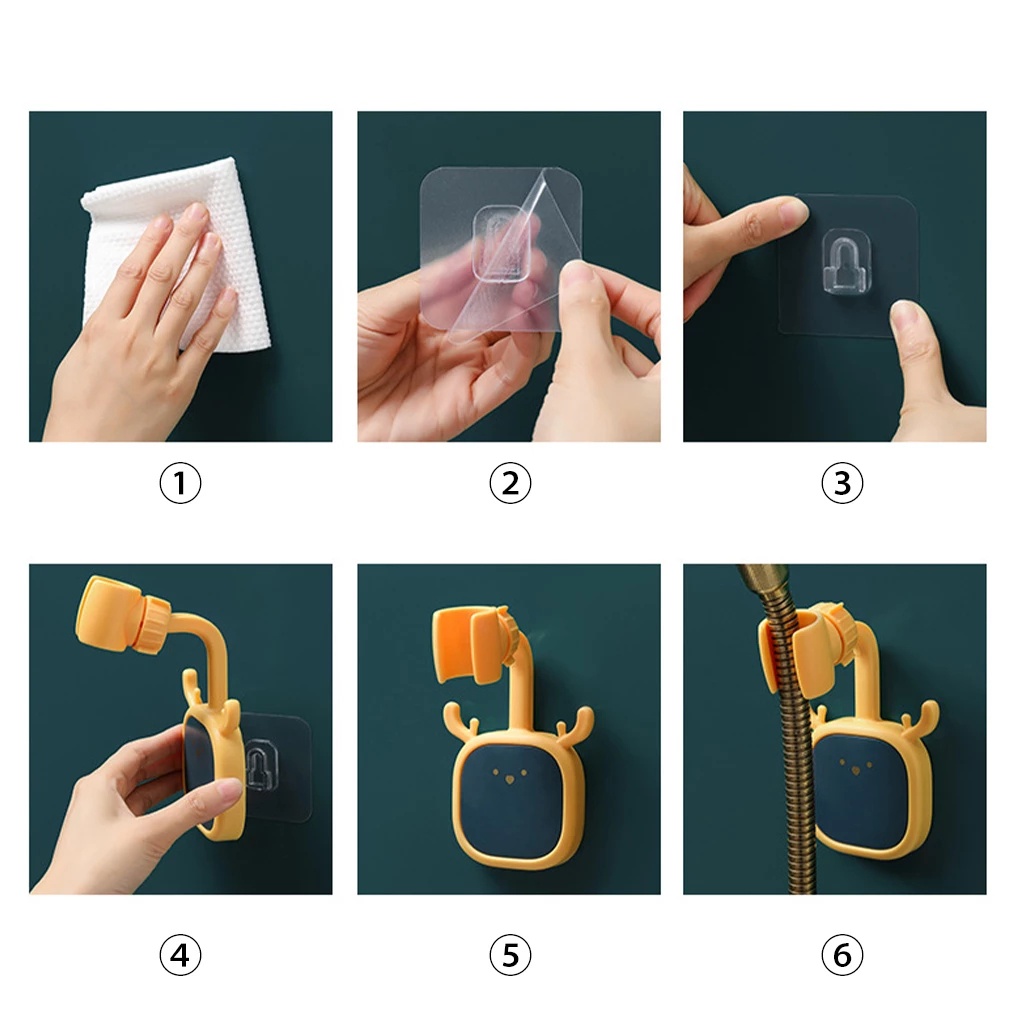 ①

②

③

④

⑤

⑥