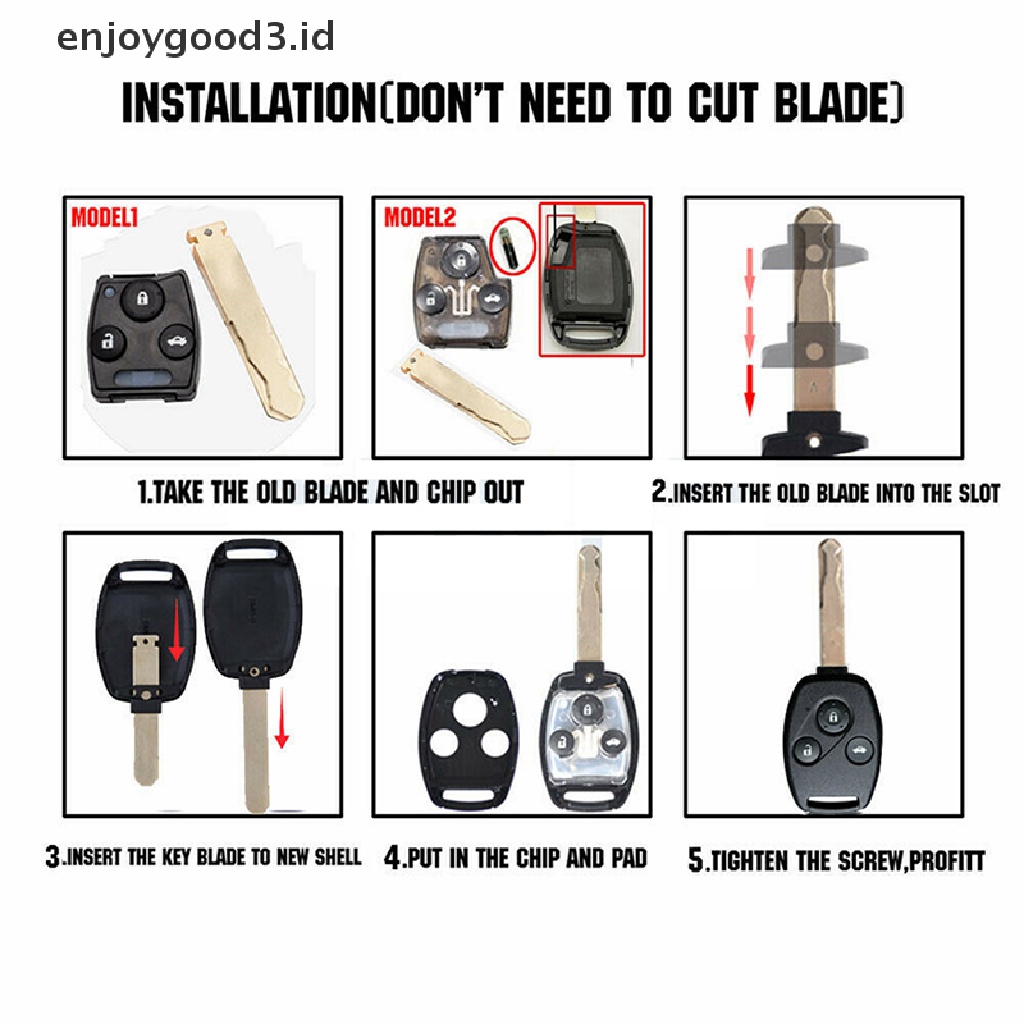 enjoygood3.id

INSTALLATION(DON'T NEED TO CUT BLADE)

MODEL1

MODEL2

1.TAKE THE OLD BLADE AND CHIP OUT

2.INSERT THE OLD BLADE INTO THE SLOT

3.INSERT THE KEY BLADE TO NEW SHELL

4.PUT IN THE CHIP AND PAD

5.TIGHTEN THE SCREW,PROFITT