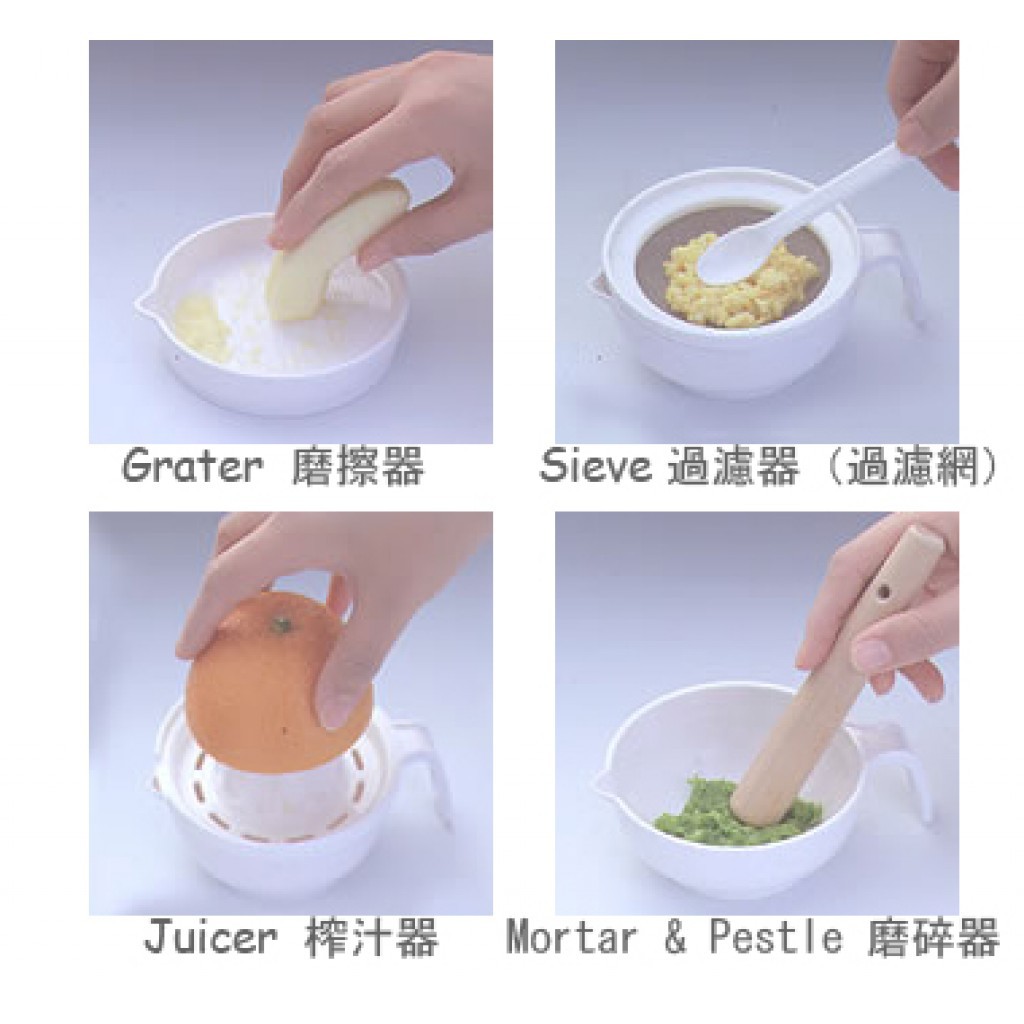 Grater 磨擦器

Sieve 過濾器（過濾網）

Juicer 榨汁器

Mortar & Pestle 磨碎器