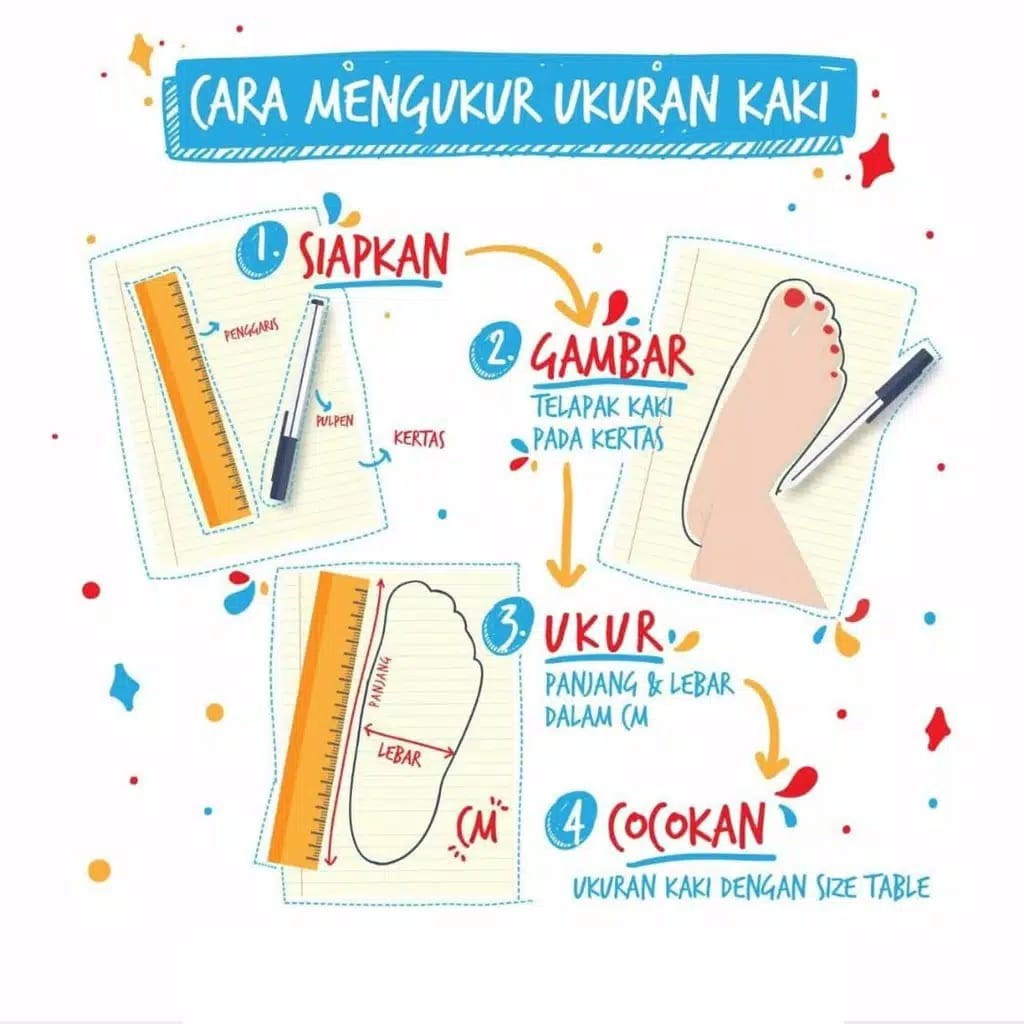 CARA MENGUKUR UKURAN KAKI

1. SIAPKAN

PENGGARIS

PULPEN

KERTAS

2. GAMBAR

TELAPAK KAKI PADA KERTAS

3. UKUR

PANJANG & LEBAR DALAM CM

PANJANG

LEBAR

CM

4 COCOKAN

UKURAN KAKI DENGAN SIZE TABLE