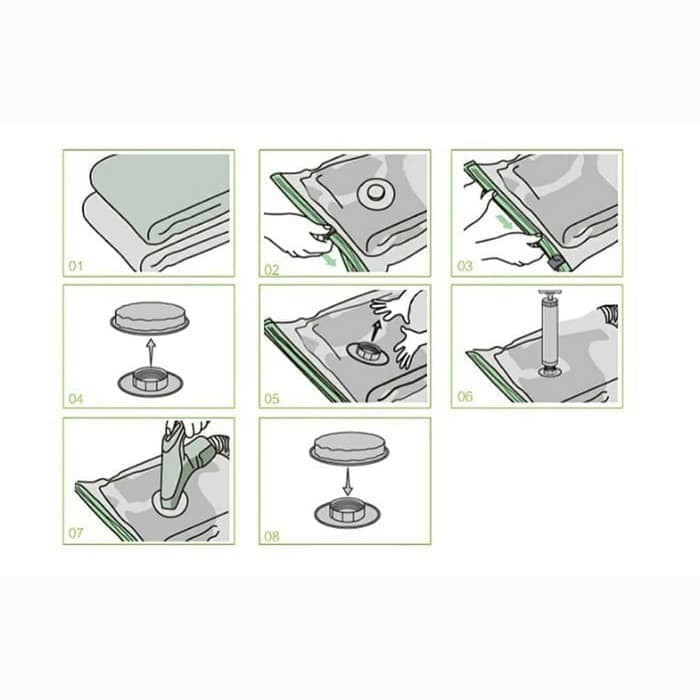 01

02

03

04

05

06

07

08