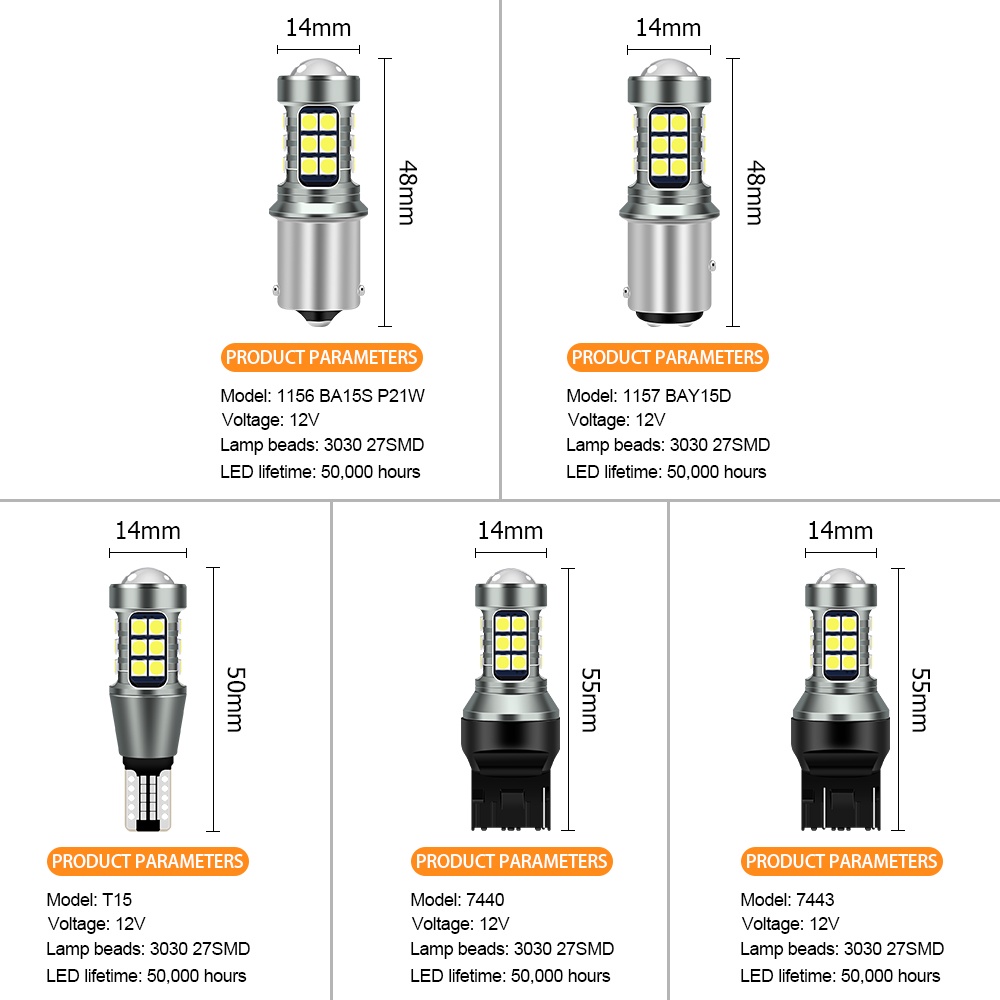 14mm

48mm

PRODUCT PARAMETERS

Model: 1156 BA15S P21W
Voltage: 12V
Lamp beads: 3030 27SMD
LED lifetime: 50,000 hours

14mm

48mm

PRODUCT PARAMETERS

Model: 1157 BAY15D
Voltage: 12V
Lamp beads: 3030 27SMD
LED lifetime: 50,000 hours

14mm

50mm

PRODUCT PARAMETERS

Model: T15
Voltage: 12V
Lamp beads: 3030 27SMD
LED lifetime: 50,000 hours

14mm

55mm

PRODUCT PARAMETERS

Model: 7440
Voltage: 12V
Lamp beads: 3030 27SMD
LED lifetime: 50,000 hours

14mm

55mm

PRODUCT PARAMETERS

Model: 7443
Voltage: 12V
Lamp beads: 3030 27SMD
LED lifetime: 50,000 hours