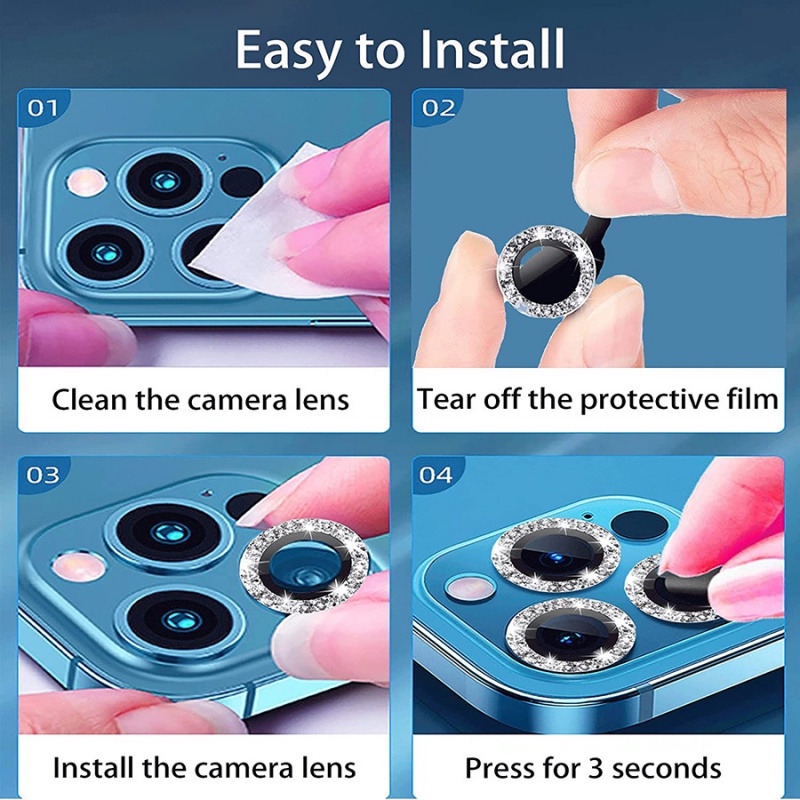 Easy to Install

01

Clean the camera lens

02

Tear off the protective film

03

Install the camera lens

04

Press for 3 seconds