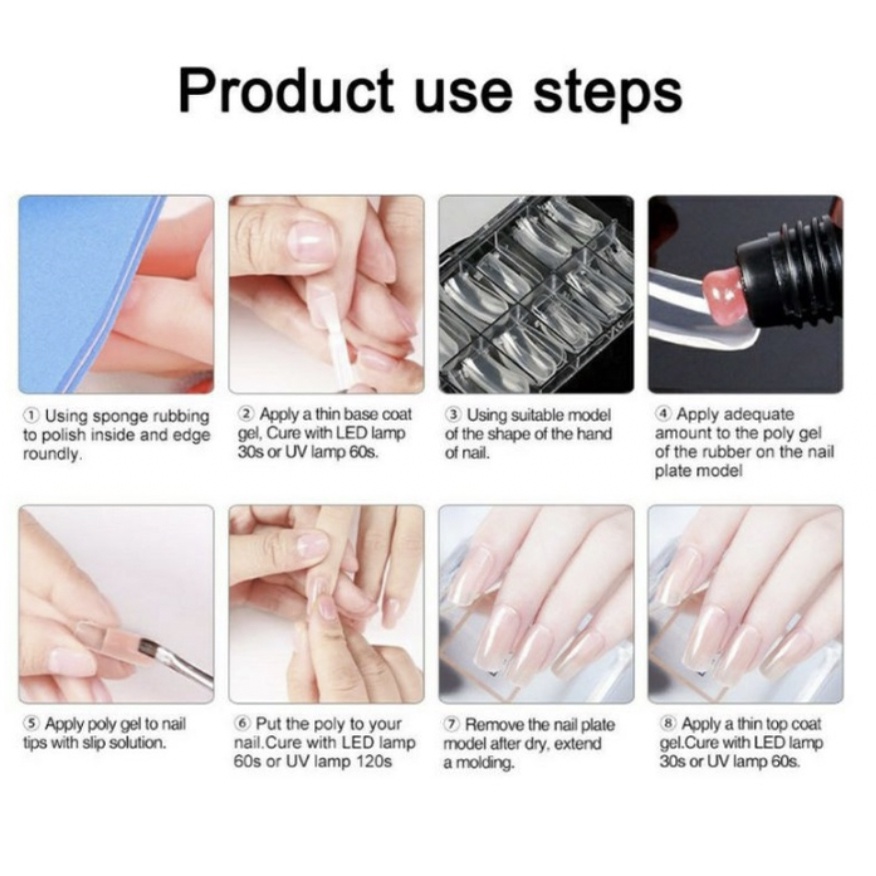 Product use steps

① Using sponge rubbing to polish inside and edge roundly.

② Apply a thin base coat gel, Cure with LED lamp 30s or UV lamp 60s.

③ Using suitable model of the shape of the hand of nail.

④ Apply adequate amount to the poly gel of the rubber on the nail plate model

⑤ Apply poly gel to nail tips with slip solution.

⑥ Put the poly to your nail.Cure with LED lamp 60s or UV lamp 120s

⑦ Remove the nail plate model after dry, extend a molding.

⑧ Apply a thin top coat gel.Cure with LED lamp 30s or UV lamp 60s.