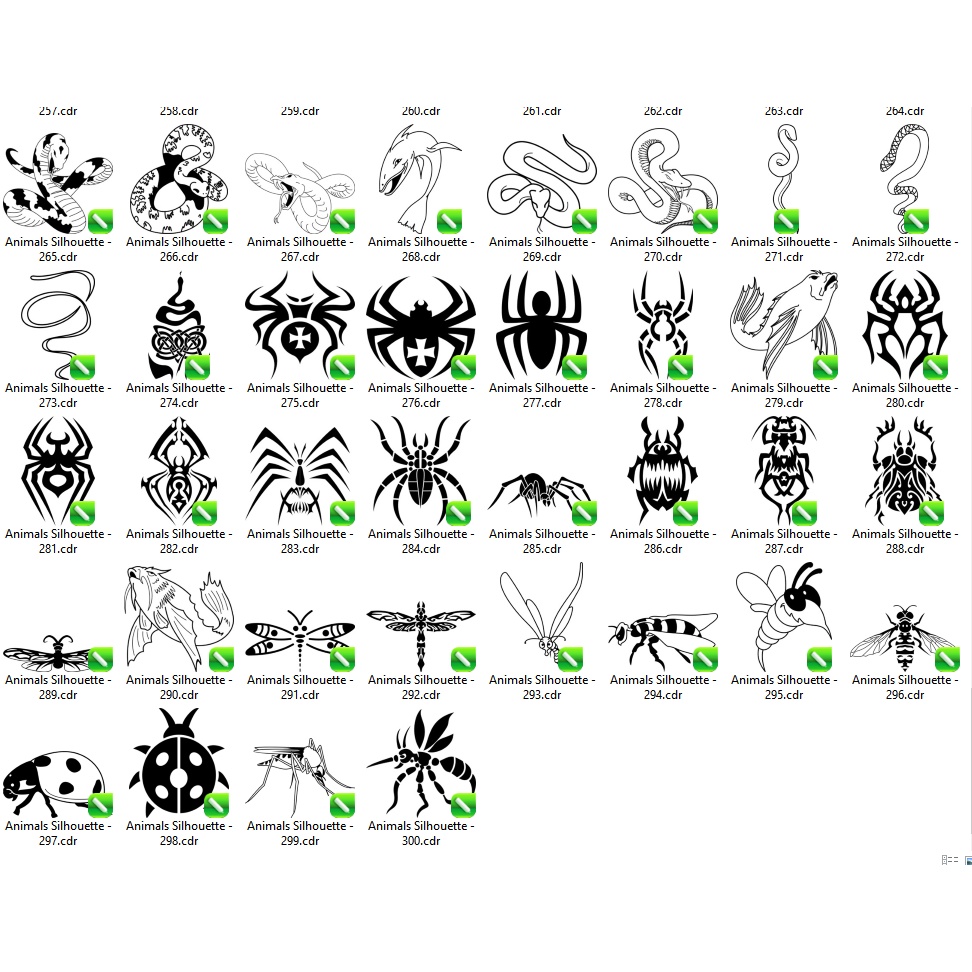 257.cdr
258.cdr
259.cdr
260.cdr
261.cdr
262.cdr
263.cdr
264.cdr

Animals Silhouette - 265.cdr
Animals Silhouette - 266.cdr
Animals Silhouette - 267.cdr
Animals Silhouette - 268.cdr
Animals Silhouette - 269.cdr
Animals Silhouette - 270.cdr
Animals Silhouette - 271.cdr
Animals Silhouette - 272.cdr

Animals Silhouette - 273.cdr
Animals Silhouette - 274.cdr
Animals Silhouette - 275.cdr
Animals Silhouette - 276.cdr
Animals Silhouette - 277.cdr
Animals Silhouette - 278.cdr
Animals Silhouette - 279.cdr
Animals Silhouette - 280.cdr

Animals Silhouette - 281.cdr
Animals Silhouette - 282.cdr
Animals Silhouette - 283.cdr
Animals Silhouette - 284.cdr
Animals Silhouette - 285.cdr
Animals Silhouette - 286.cdr
Animals Silhouette - 287.cdr
Animals Silhouette - 288.cdr

Animals Silhouette - 289.cdr
Animals Silhouette - 290.cdr
Animals Silhouette - 291.cdr
Animals Silhouette - 292.cdr
Animals Silhouette - 293.cdr
Animals Silhouette - 294.cdr
Animals Silhouette - 295.cdr
Animals Silhouette - 296.cdr

Animals Silhouette - 297.cdr
Animals Silhouette - 298.cdr
Animals Silhouette - 299.cdr
Animals Silhouette - 300.cdr