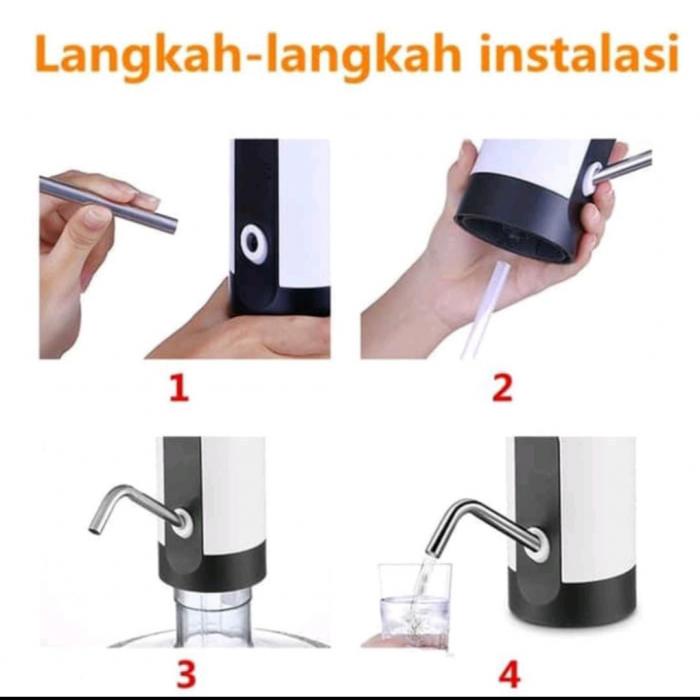 Langkah-langkah instalasi

1

2

3

4