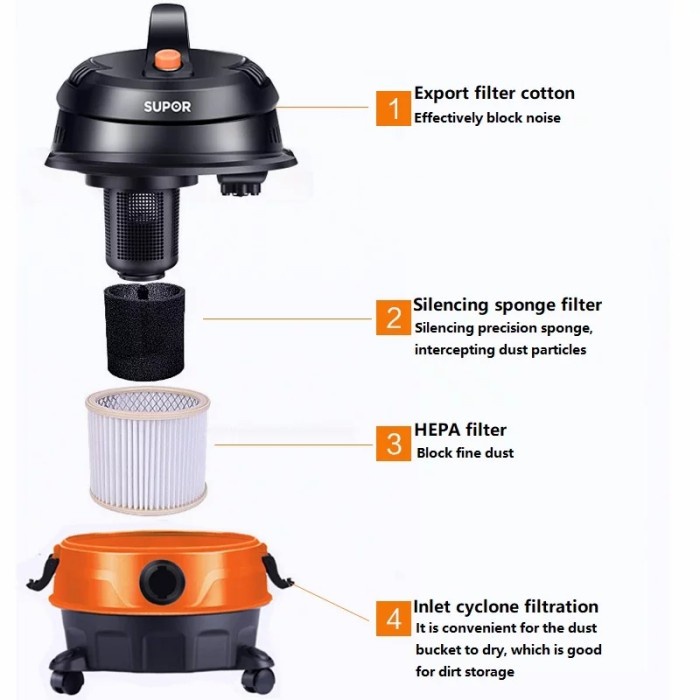 SUPOR

1 Export filter cotton
Effectively block noise

2 Silencing sponge filter
Silencing precision sponge, intercepting dust particles

3 HEPA filter
Block fine dust

4 Inlet cyclone filtration
It is convenient for the dust bucket to dry, which is good for dirt storage