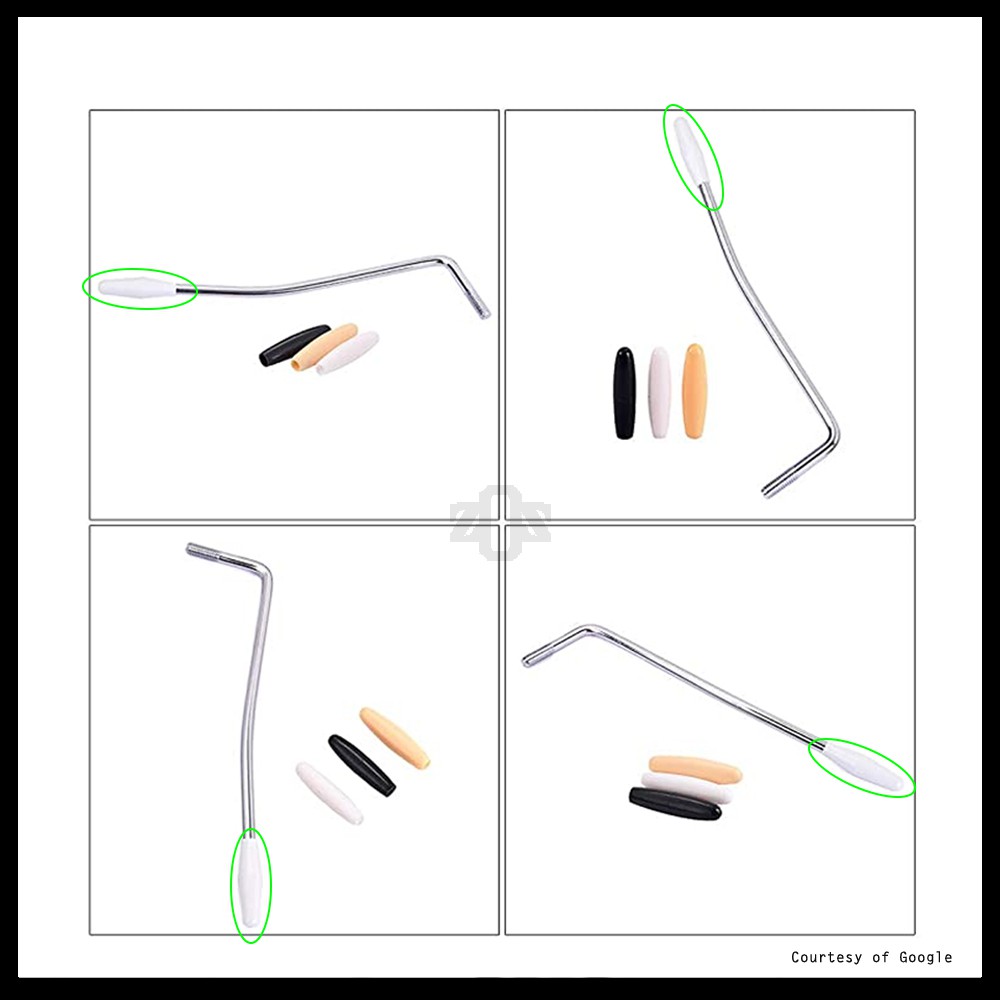 Courtesy of Google