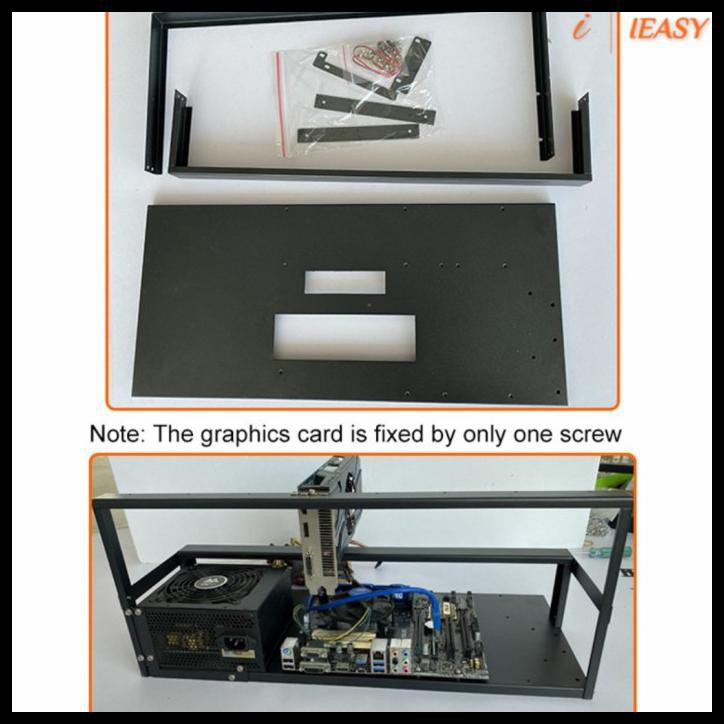 i IEASY

Note: The graphics card is fixed by only one screw