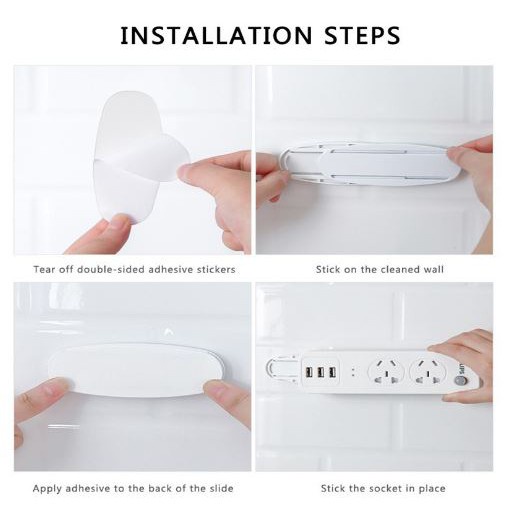 INSTALLATION STEPS

Tear off double-sided adhesive stickers

Stick on the cleaned wall

Apply adhesive to the back of the slide

Stick the socket in place