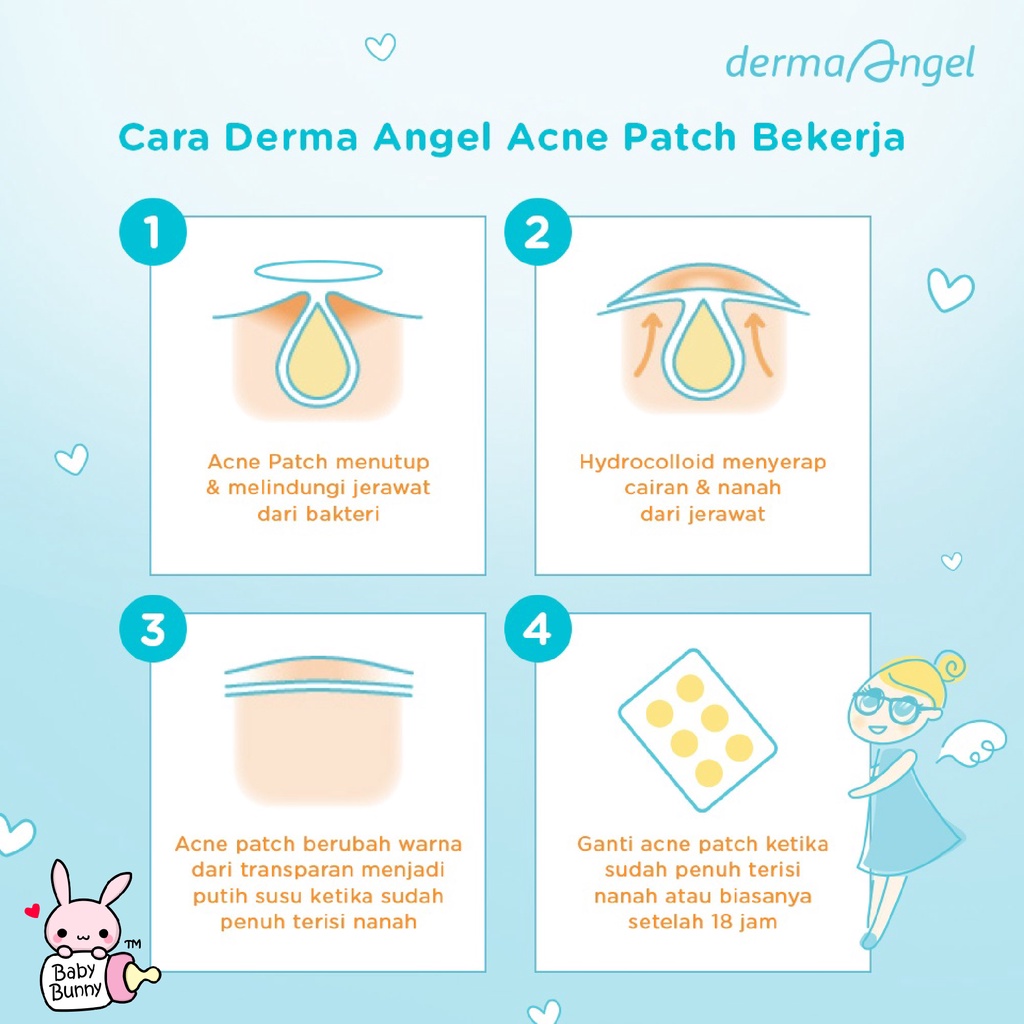 dermaAngel

Cara Derma Angel Acne Patch Bekerja

1

Acne Patch menutup & melindungi jerawat dari bakteri

2

Hydrocolloid menyerap cairan & nanah dari jerawat

3

Acne patch berubah warna dari transparan menjadi putih susu ketika sudah penuh terisi nanah

4

Ganti acne patch ketika sudah penuh terisi nanah atau biasanya setelah 18 jam

Baby Bunny™