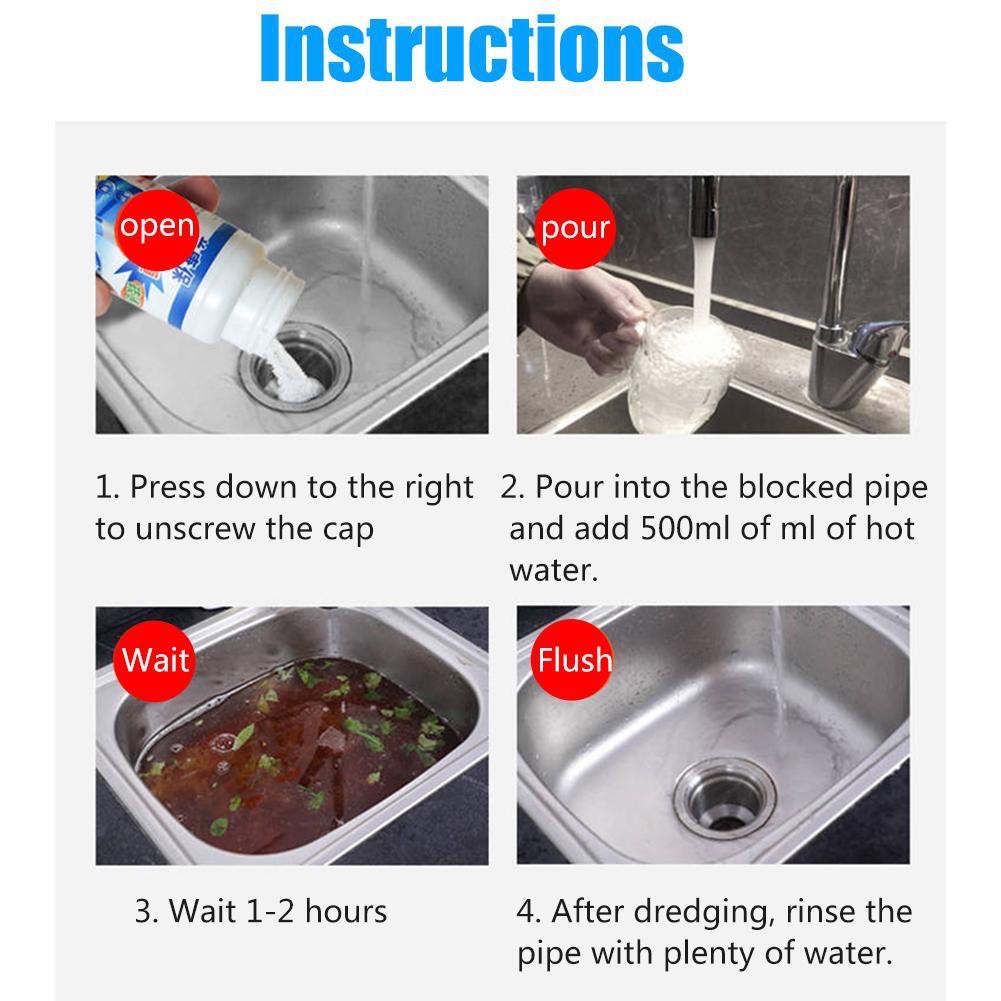 Instructions

open

1. Press down to the right to unscrew the cap

pour

2. Pour into the blocked pipe and add 500ml of ml of hot water.

Wait

3. Wait 1-2 hours

Flush

4. After dredging, rinse the pipe with plenty of water.