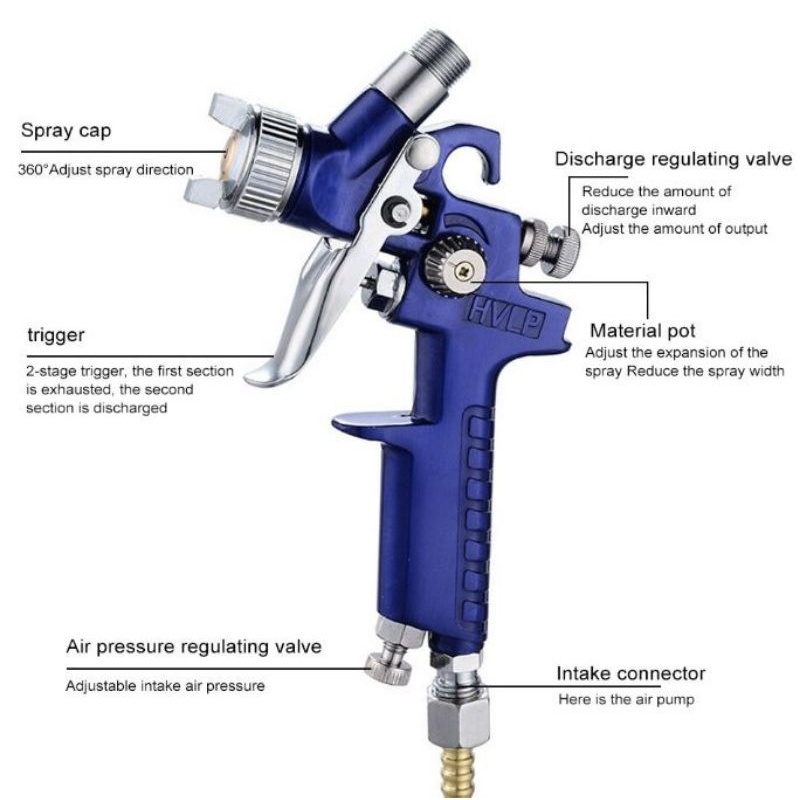 Spray cap

360°Adjust spray direction

Discharge regulating valve

Reduce the amount of discharge inward
Adjust the amount of output

HVLP

trigger

2-stage trigger, the first section is exhausted, the second section is discharged

Material pot

Adjust the expansion of the spray Reduce the spray width

Air pressure regulating valve

Adjustable intake air pressure

Intake connector

Here is the air pump