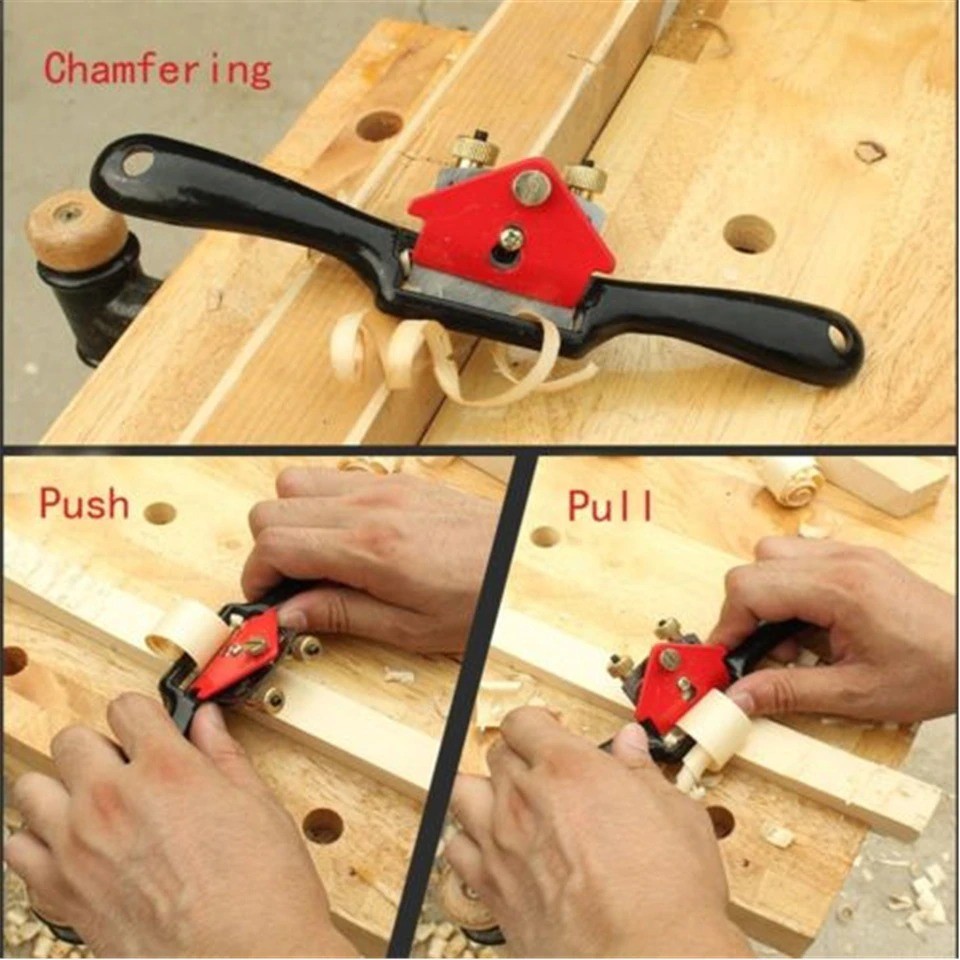 Chamfering

Push

Pull