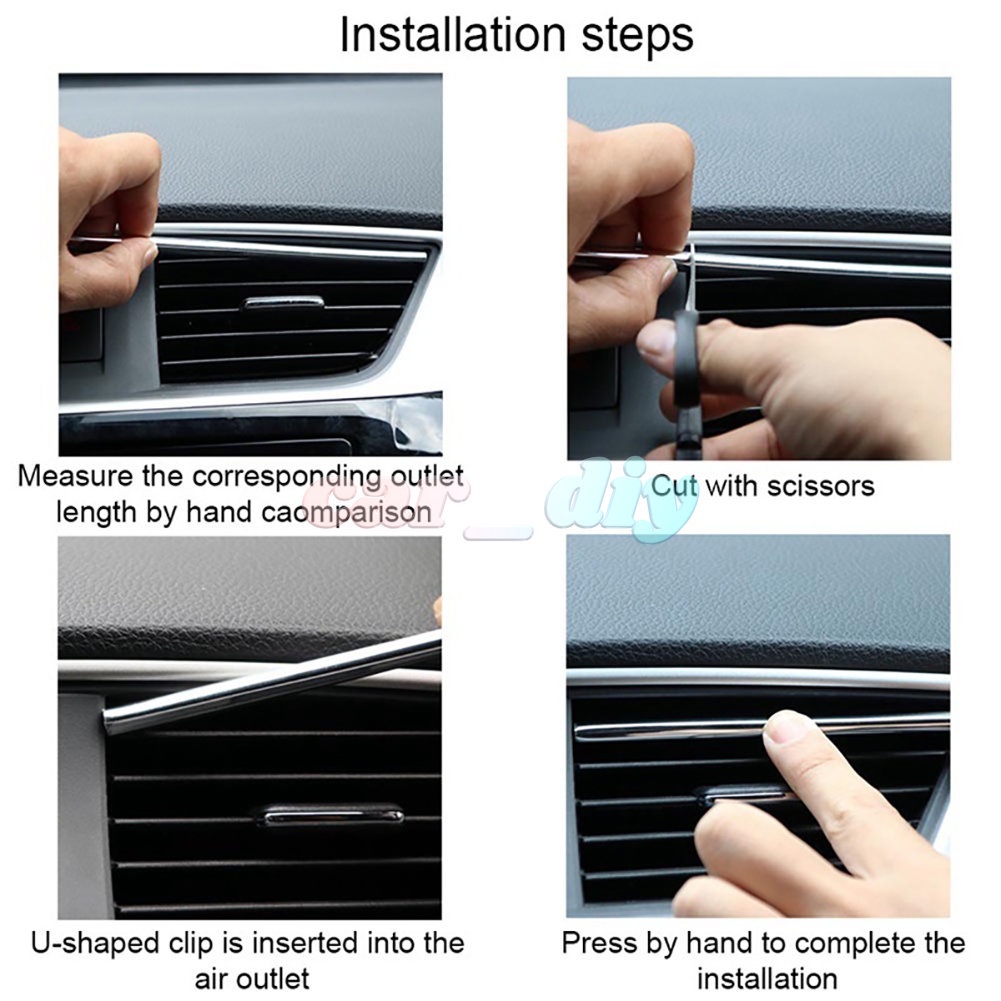 Installation steps

Measure the corresponding outlet length by hand caomparison

Cut with scissors

car_diy

U-shaped clip is inserted into the air outlet

Press by hand to complete the installation