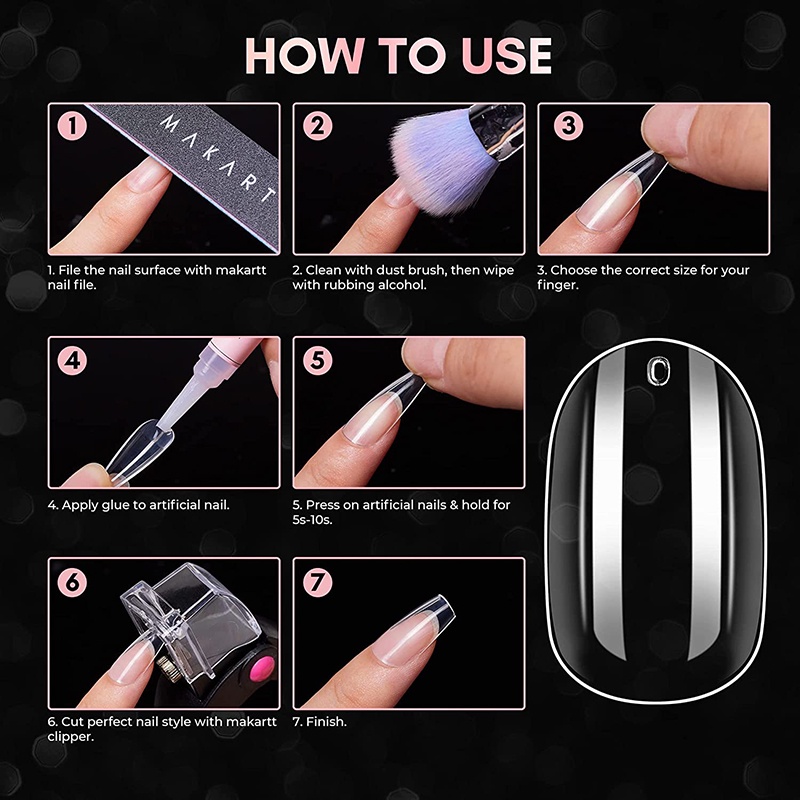 HOW TO USE

1

MAKART

1. File the nail surface with makartt nail file.

2

2. Clean with dust brush, then wipe with rubbing alcohol.

3

3. Choose the correct size for your finger.

4

4. Apply glue to artificial nail.

5

5. Press on artificial nails & hold for 5s-10s.

0

6

6. Cut perfect nail style with makartt clipper.

7

7. Finish.