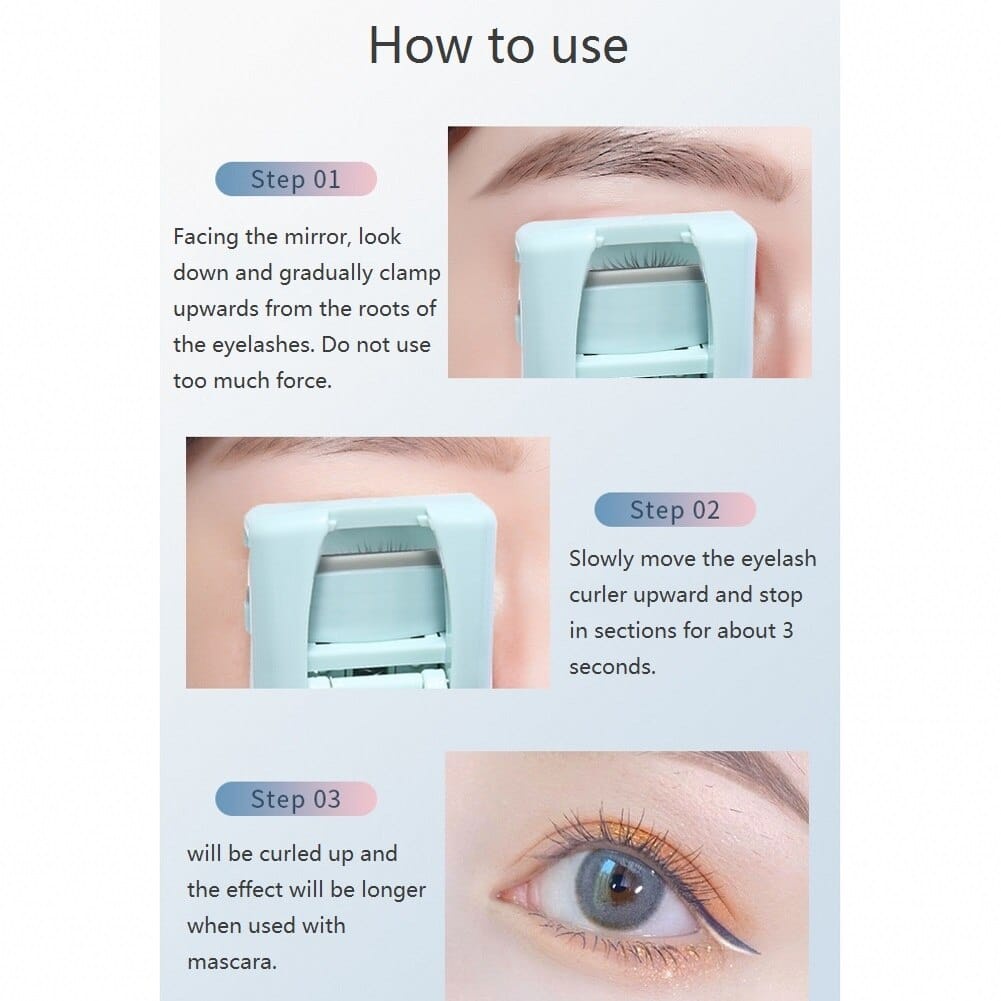 How to use

Step 01

Facing the mirror, look down and gradually clamp upwards from the roots of the eyelashes. Do not use too much force.

Step 02

Slowly move the eyelash curler upward and stop in sections for about 3 seconds.

Step 03

will be curled up and the effect will be longer when used with mascara.