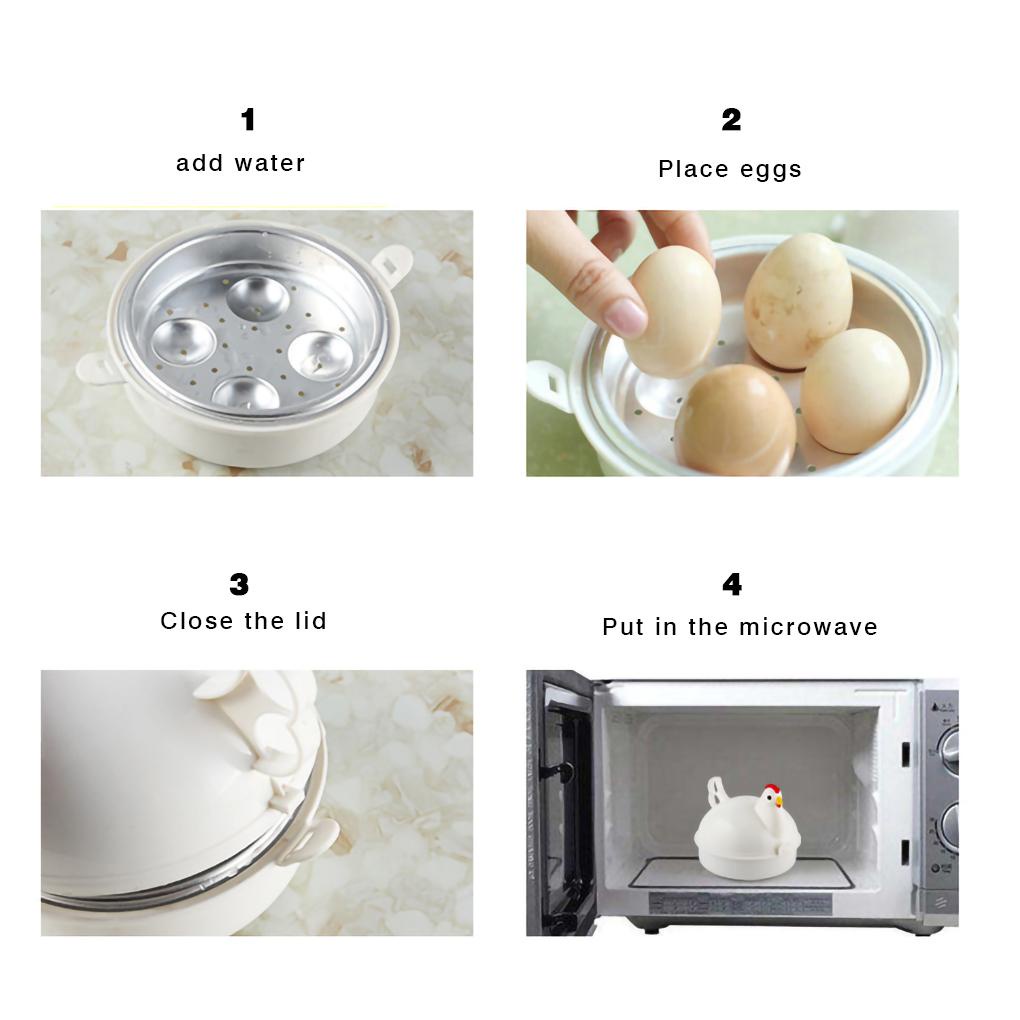 1
add water

2
Place eggs

3
Close the lid

4
Put in the microwave