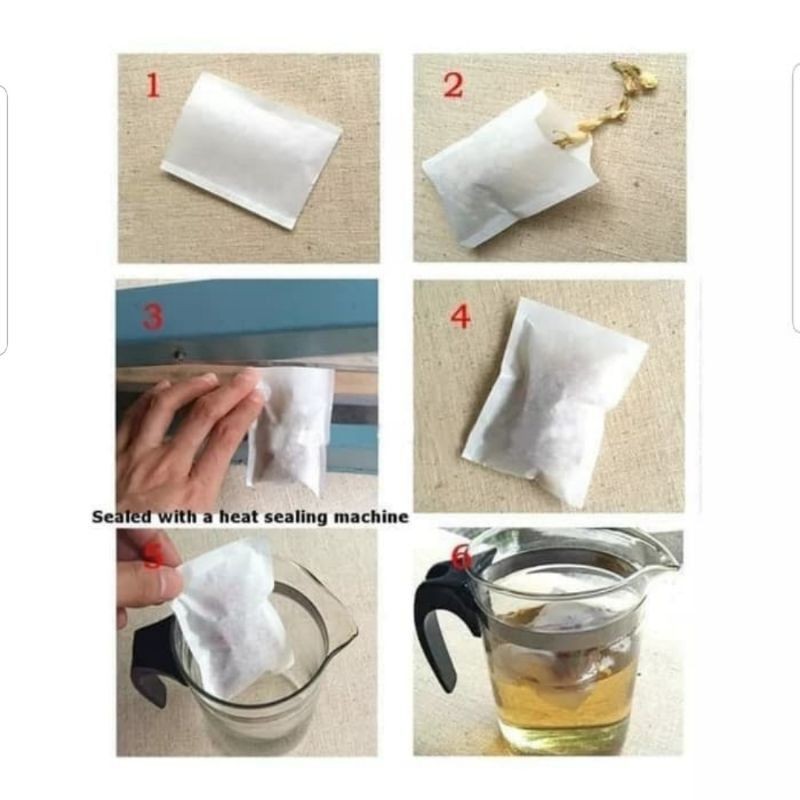 1

2

3

4

Sealed with a heat sealing machine

5

6