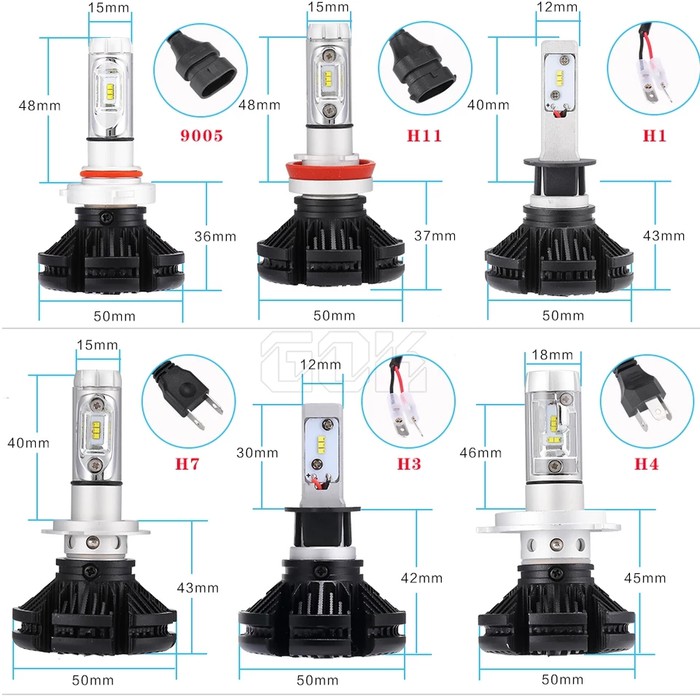 15mm
48mm
9005
36mm
50mm

15mm
48mm
H11
37mm
50mm

12mm
40mm
H1
43mm
50mm

GOK

15mm
40mm
H7
43mm
50mm

12mm
30mm
H3
42mm
50mm

18mm
46mm
H4
45mm
50mm