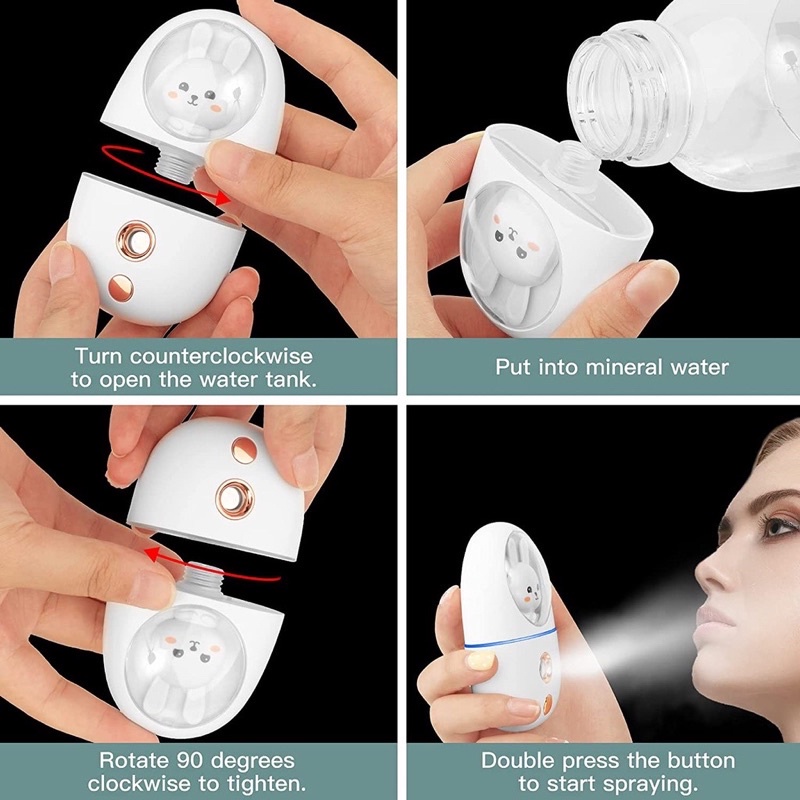 Turn counterclockwise to open the water tank.

Put into mineral water

Rotate 90 degrees clockwise to tighten.

Double press the button to start spraying.