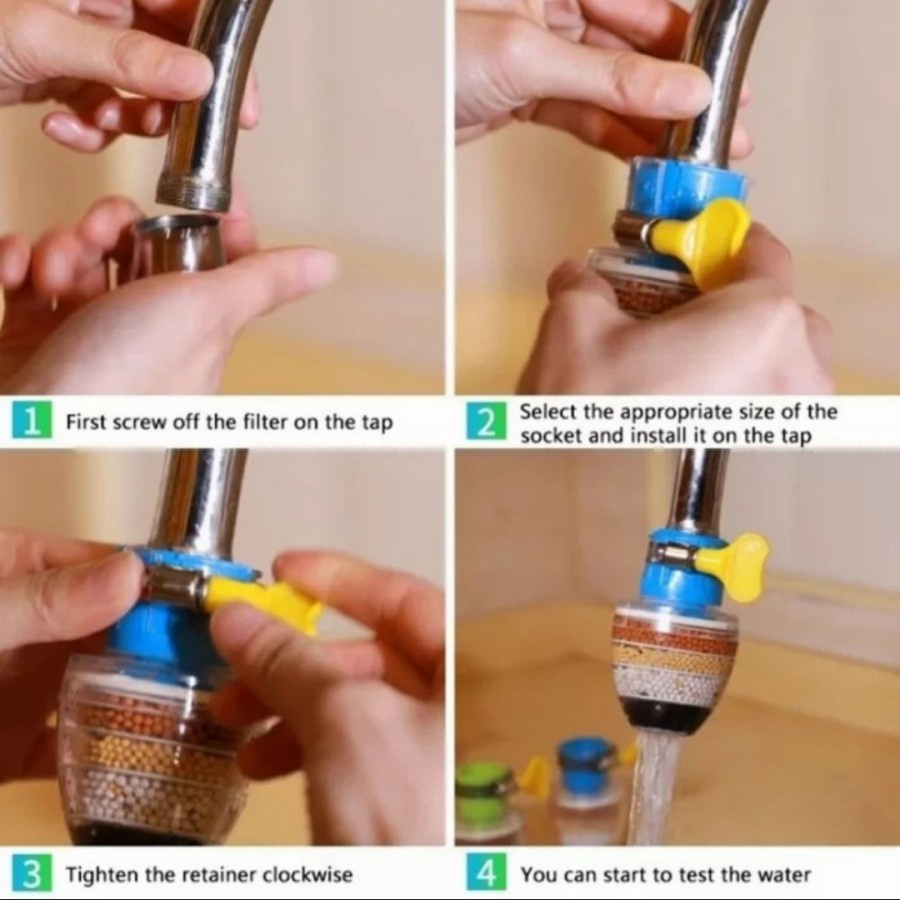 1 First screw off the filter on the tap

2 Select the appropriate size of the socket and install it on the tap

3 Tighten the retainer clockwise

4 You can start to test the water