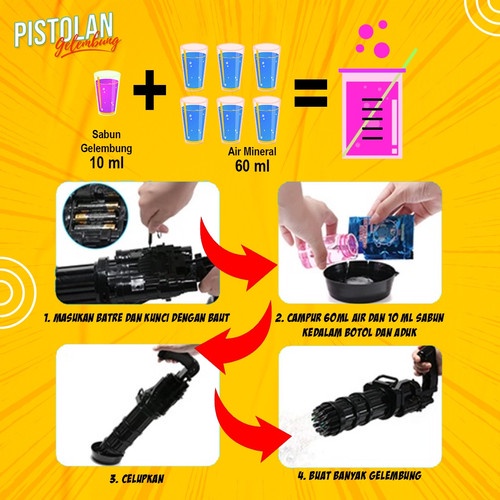 PISTOLAN
Gelembung

Sabun Gelembung
10 ml

Air Mineral
60 ml

1. MASUKAN BATRE DAN KUNCI DENGAN BAUT

2. CAMPUR 60ML AIR DAN 10 ML SABUN KEDALAM BOTOL DAN ADUK

3. CELUPKAN

4. BUAT BANYAK GELEMBUNG