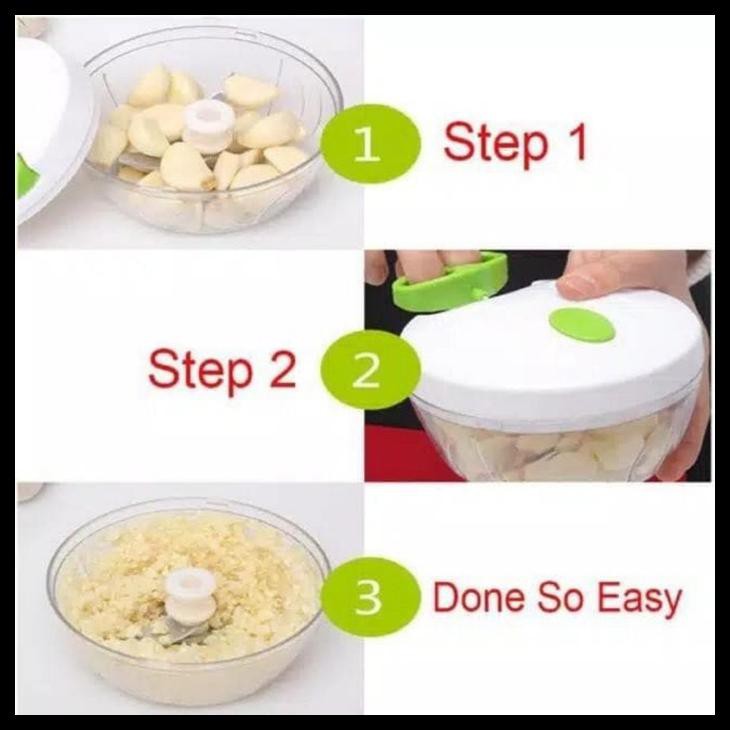 1 Step 1

Step 2 2

3 Done So Easy