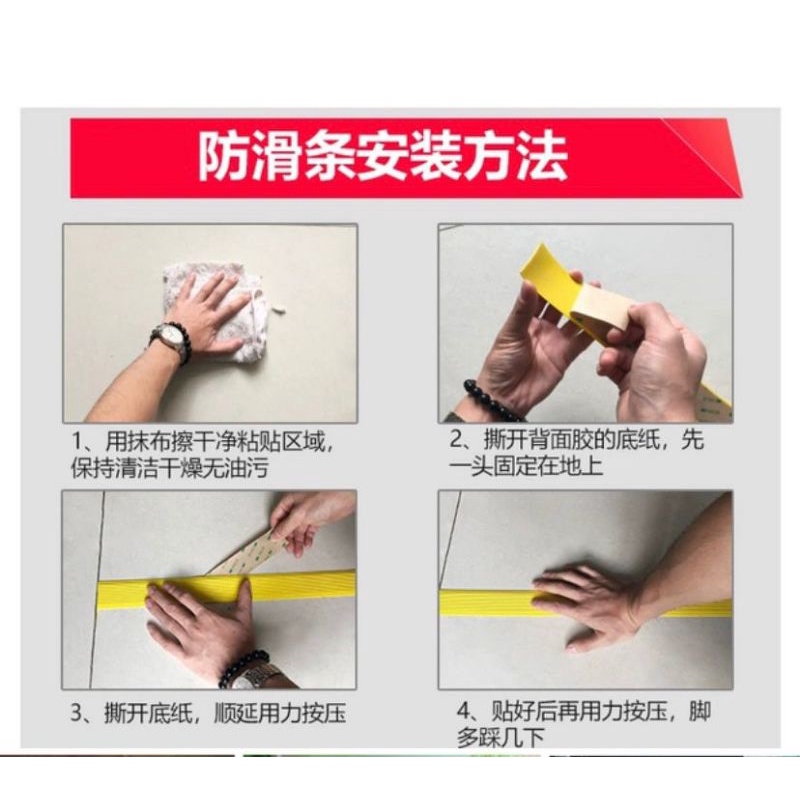 防滑条安装方法

1、用抹布擦干净粘贴区域，保持清洁干燥无油污

2、撕开背面胶的底纸，先一头固定在地上

3、撕开底纸，顺延用力按压

4、贴好后再用力按压，脚多踩几下