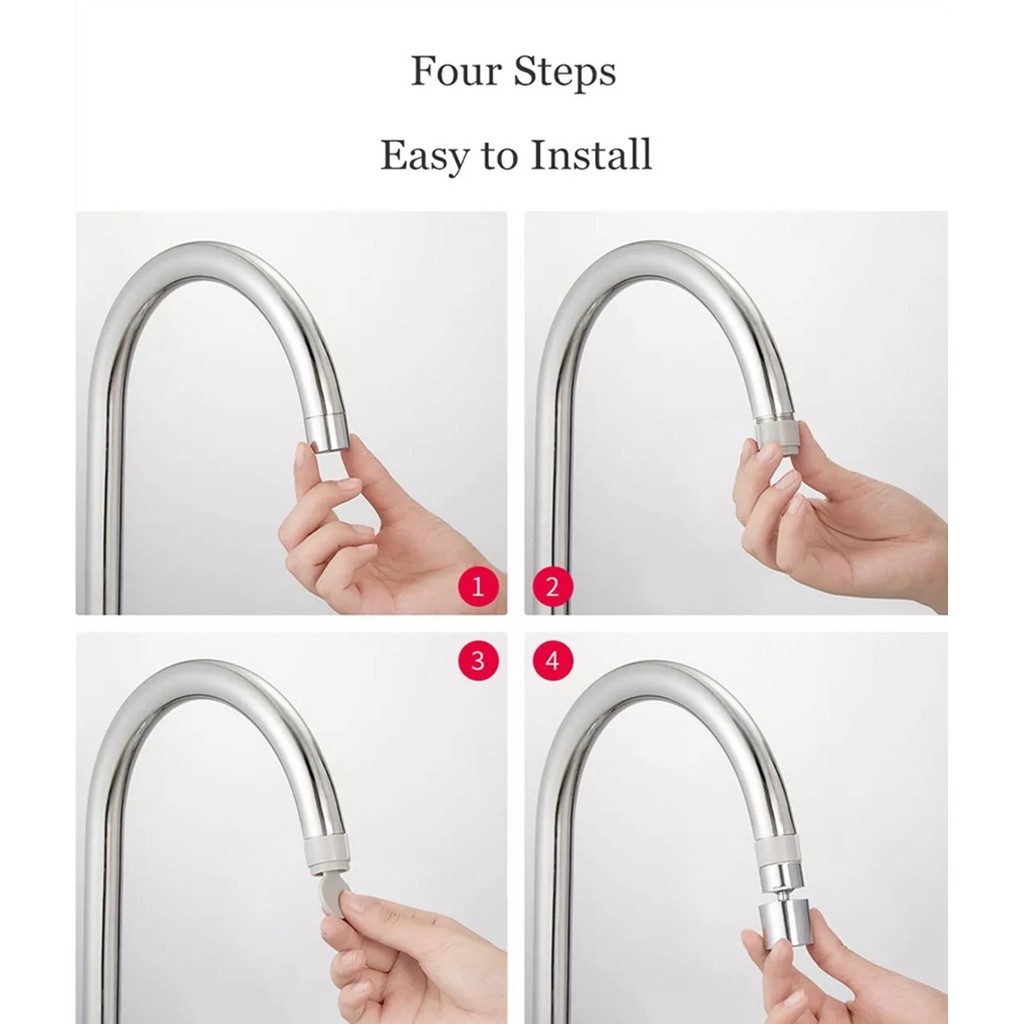 Four Steps

Easy to Install

1

2

3

4