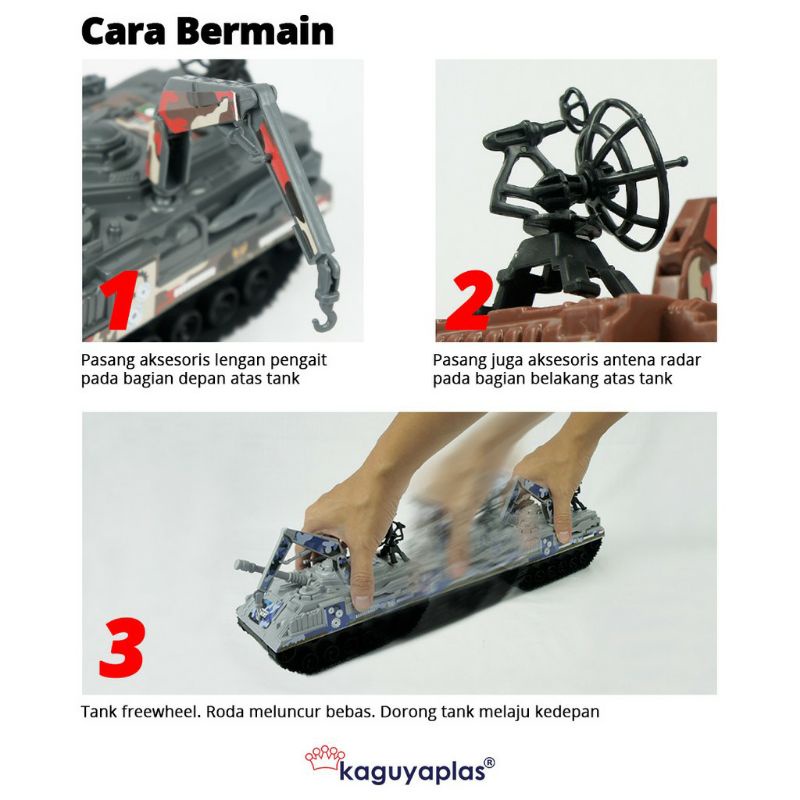 Cara Bermain

1

Pasang aksesoris lengan pengait pada bagian depan atas tank

2

Pasang juga aksesoris antena radar pada bagian belakang atas tank

3

Tank freewheel. Roda meluncur bebas. Dorong tank melaju kedepan

kaguyaplas®