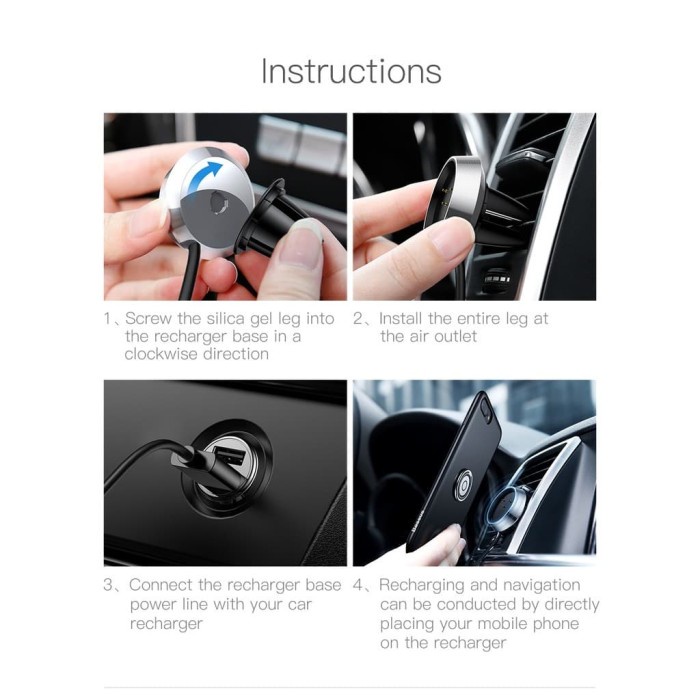 Instructions

1、Screw the silica gel leg into the recharger base in a clockwise direction

2、Install the entire leg at the air outlet

3、Connect the recharger base power line with your car recharger

4、Recharging and navigation can be conducted by directly placing your mobile phone on the recharger