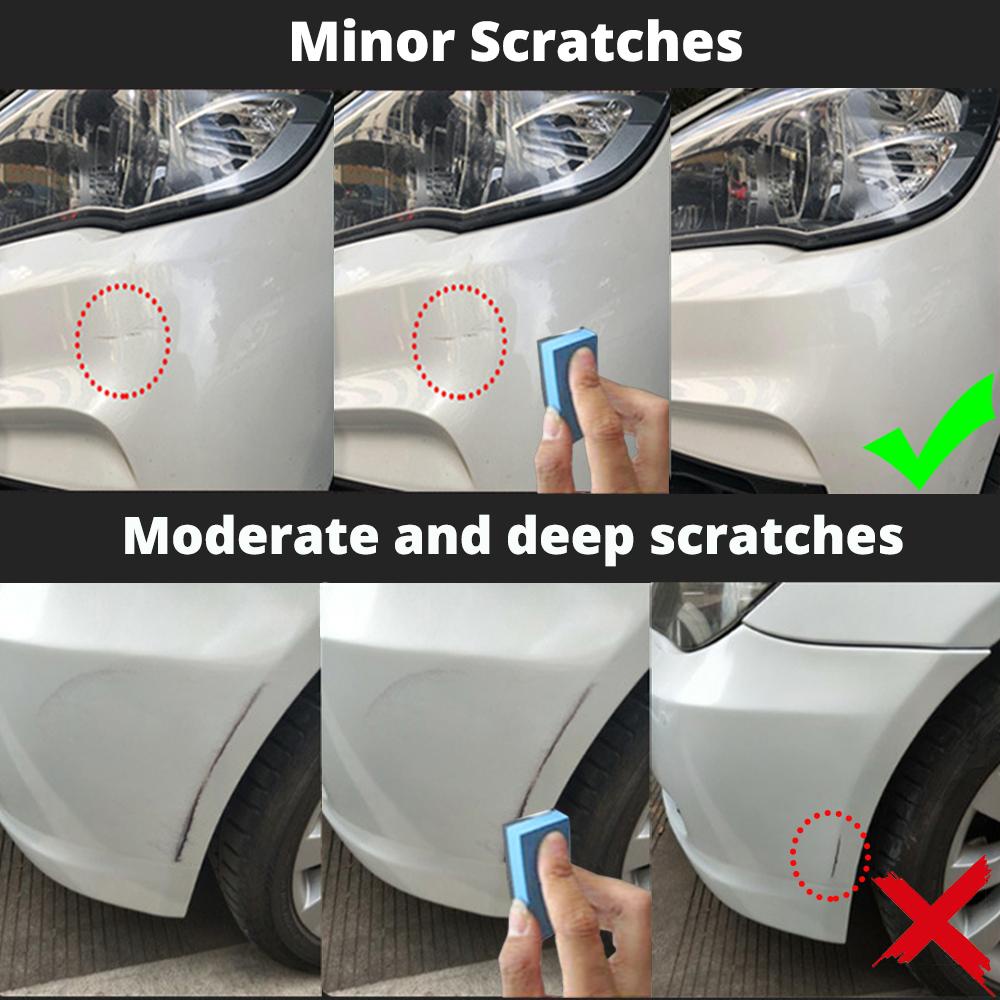 Minor Scratches

Moderate and deep scratches