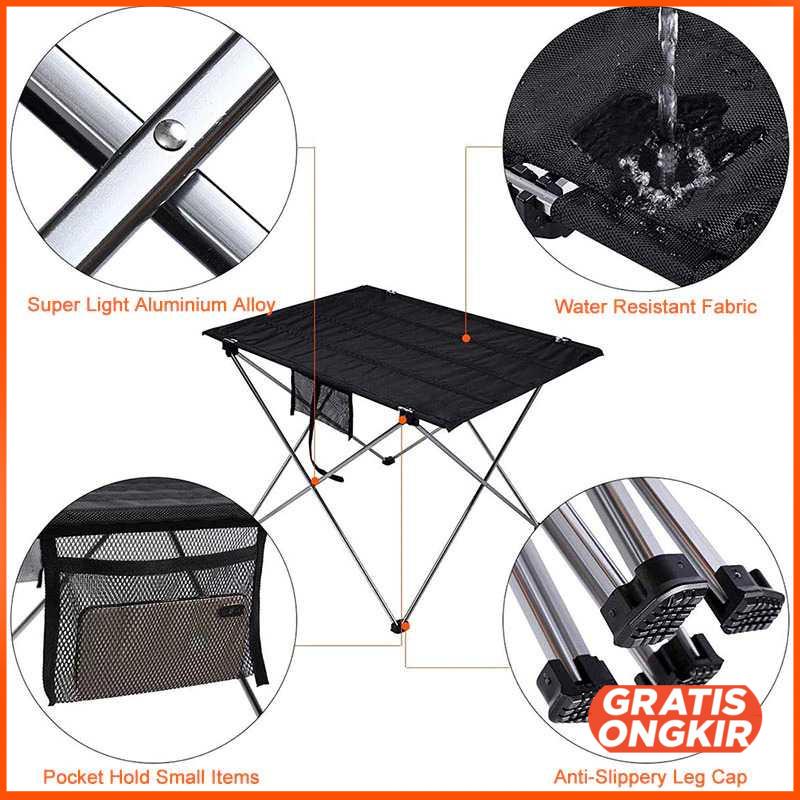 Super Light Aluminium Alloy

Water Resistant Fabric

Pocket Hold Small Items

Anti-Slippery Leg Cap

GRATIS ONGKIR