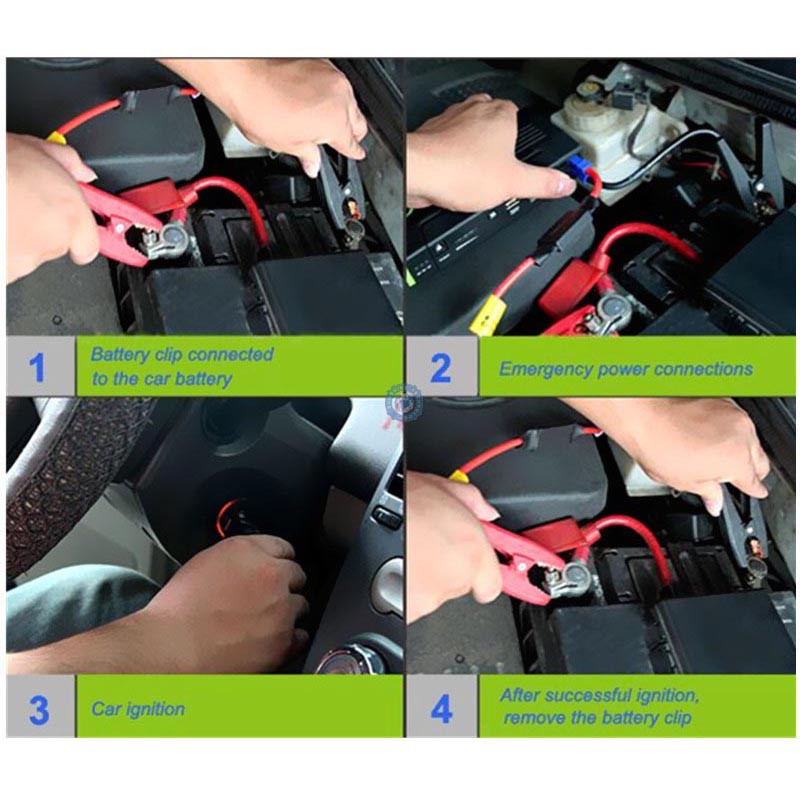 1 Battery clip connected to the car battery

2 Emergency power connections

3 Car ignition

4 After successful ignition, remove the battery clip