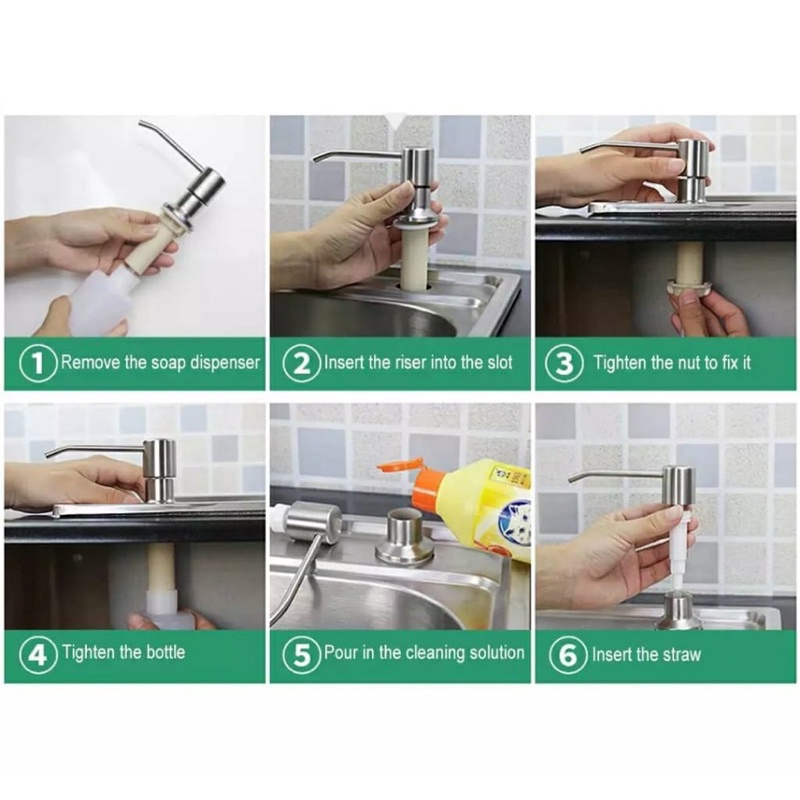 1 Remove the soap dispenser

2 Insert the riser into the slot

3 Tighten the nut to fix it

4 Tighten the bottle

5 Pour in the cleaning solution

6 Insert the straw