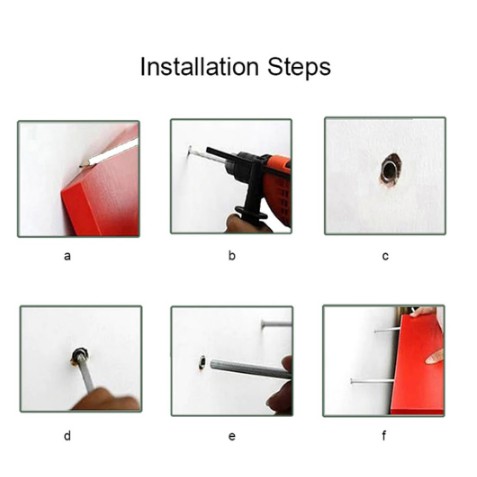 Installation Steps

a

b

c

d

e

f