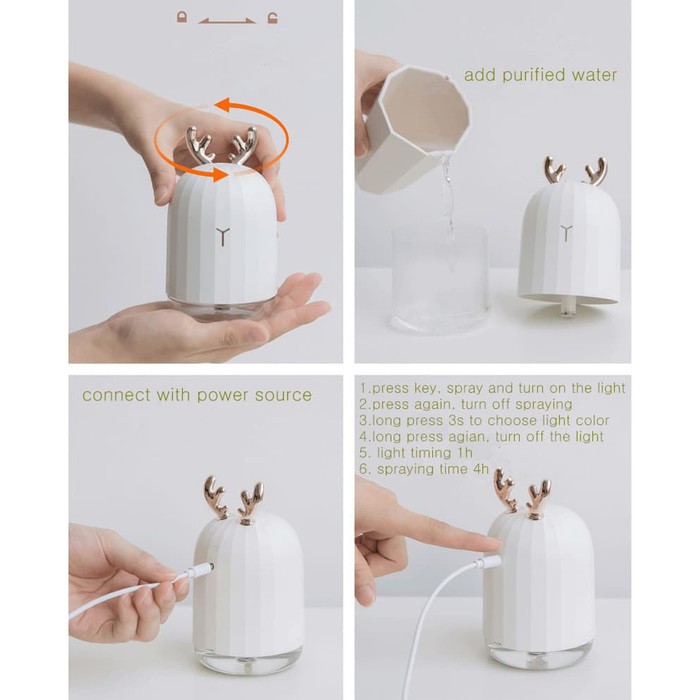 add purified water

connect with power source

1.press key, spray and turn on the light
2.press again, turn off spraying
3.long press 3s to choose light color
4.long press agian, turn off the light
5. light timing 1h
6. spraying time 4h