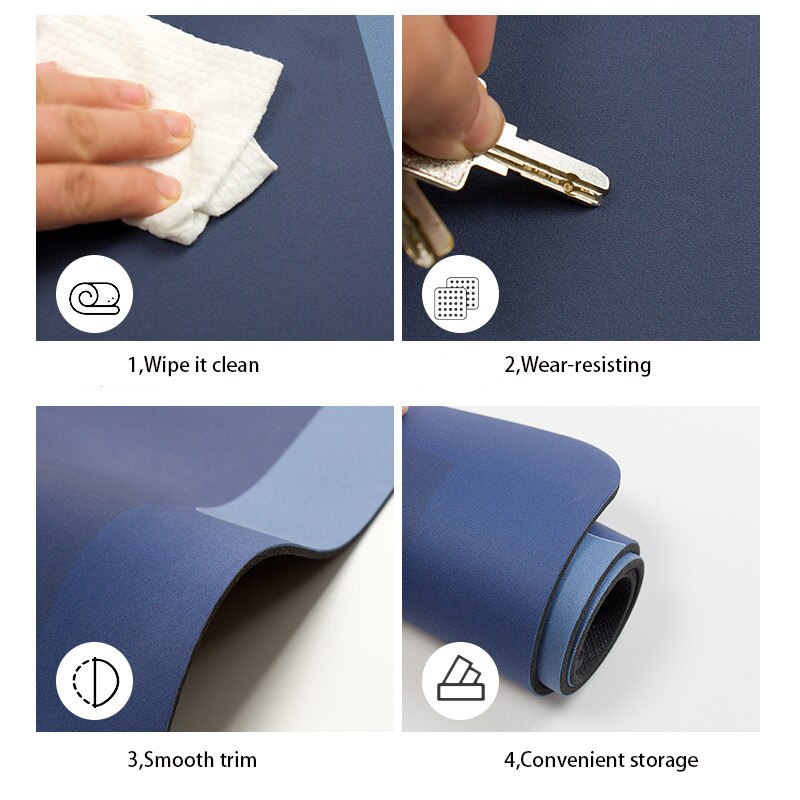 1,Wipe it clean

2,Wear-resisting

3,Smooth trim

4,Convenient storage