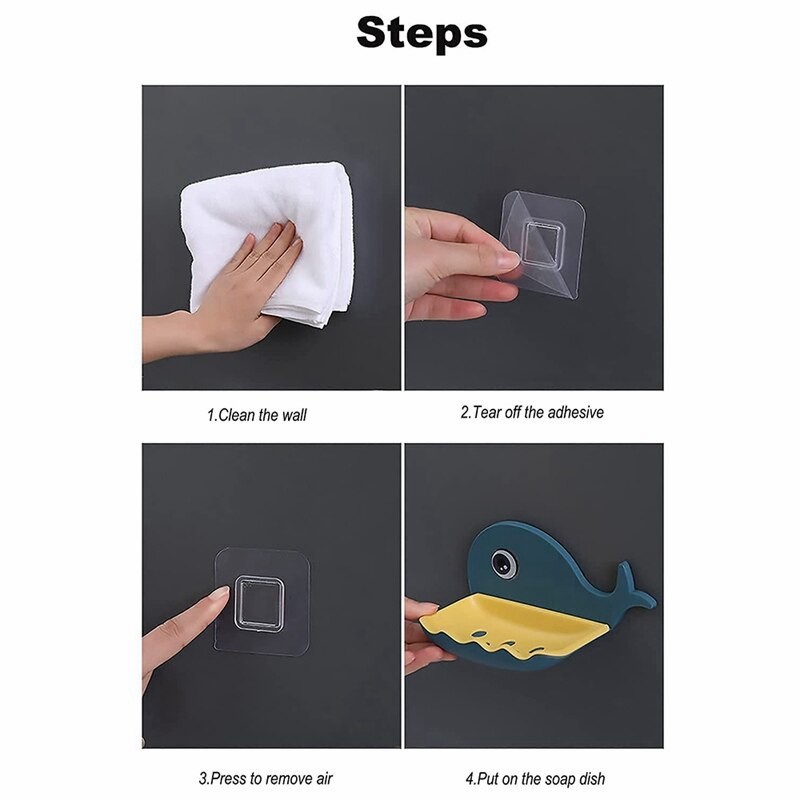 Steps

1.Clean the wall

2.Tear off the adhesive

3.Press to remove air

4.Put on the soap dish