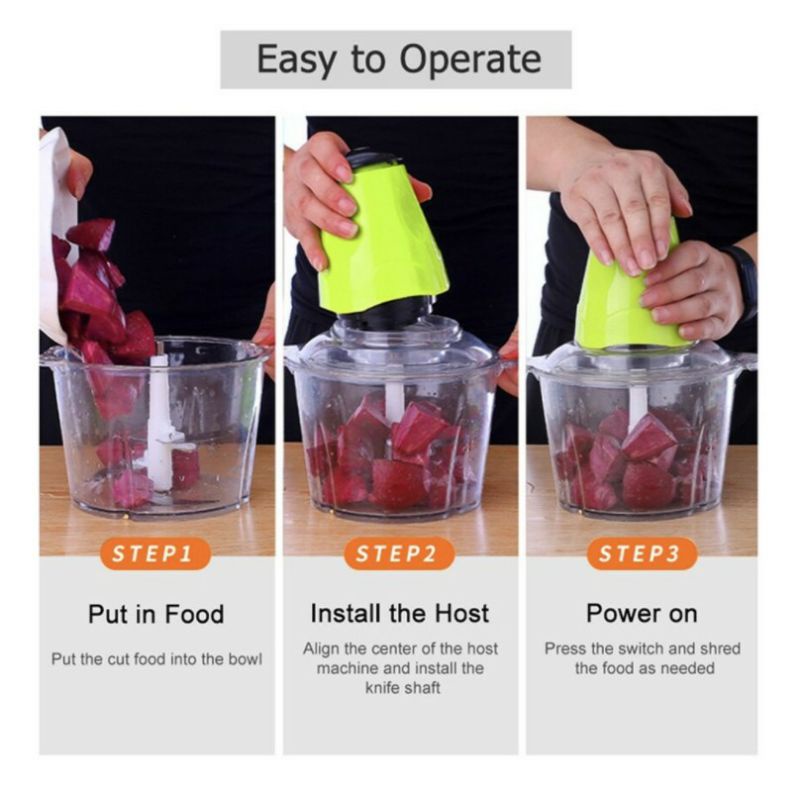 Easy to Operate

STEP1

Put in Food

Put the cut food into the bowl

STEP2

Install the Host

Align the center of the host machine and install the knife shaft

STEP3

Power on

Press the switch and shred the food as needed