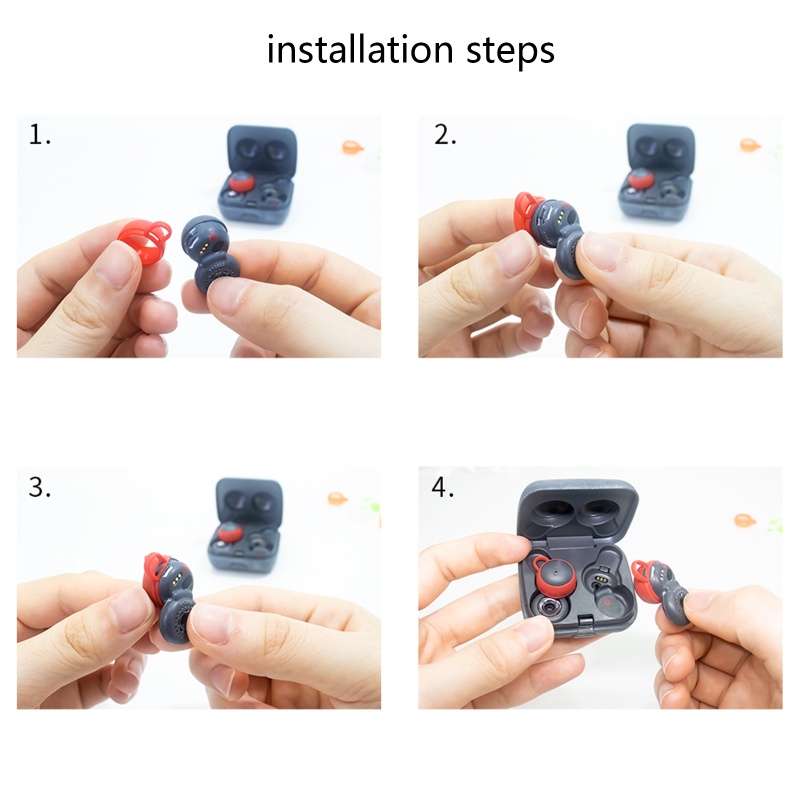 installation steps

1.

2.

3.

4.