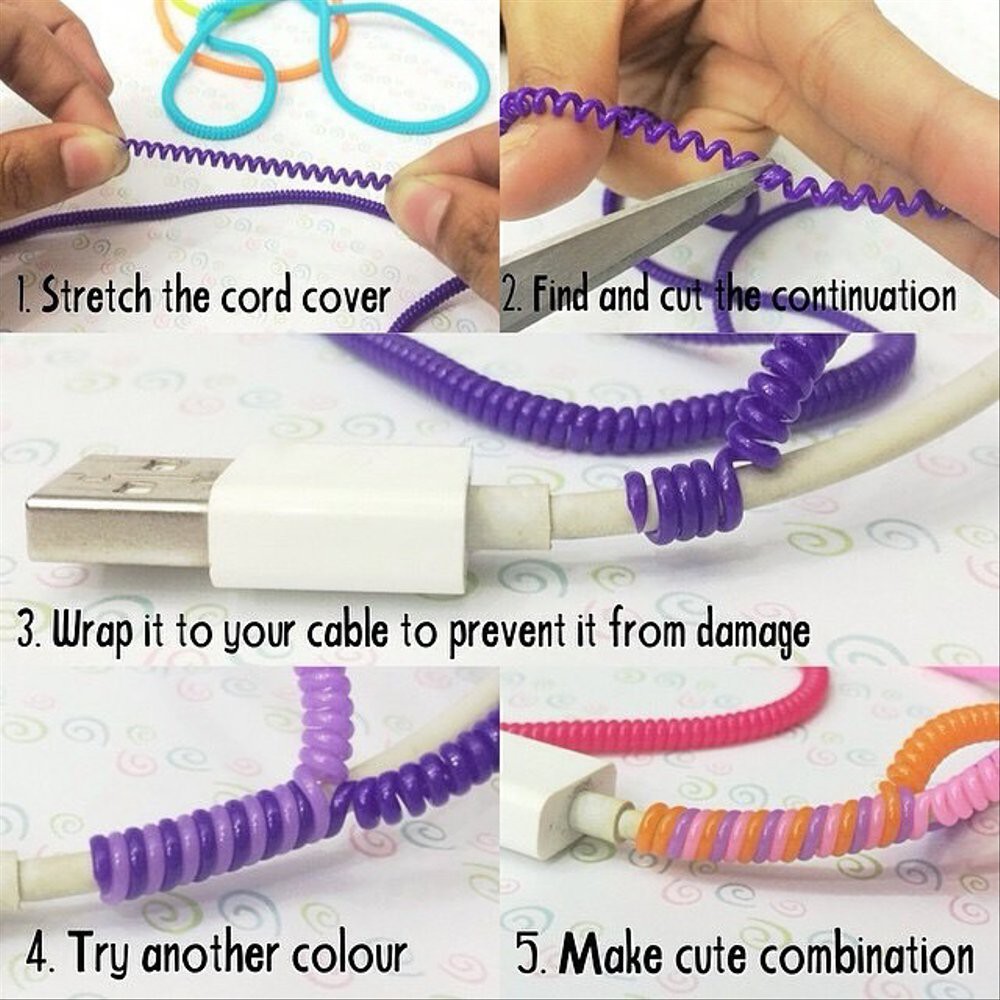 1. Stretch the cord cover

2. Find and cut the continuation

3. Wrap it to your cable to prevent it from damage

4. Try another colour

5. Make cute combination