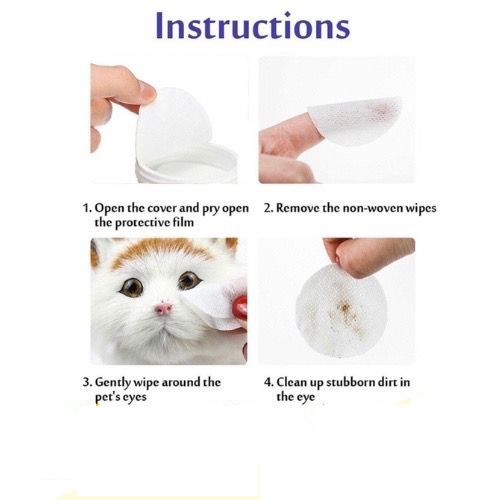 Instructions

1. Open the cover and pry open the protective film

2. Remove the non-woven wipes

3. Gently wipe around the pet's eyes

4. Clean up stubborn dirt in the eye