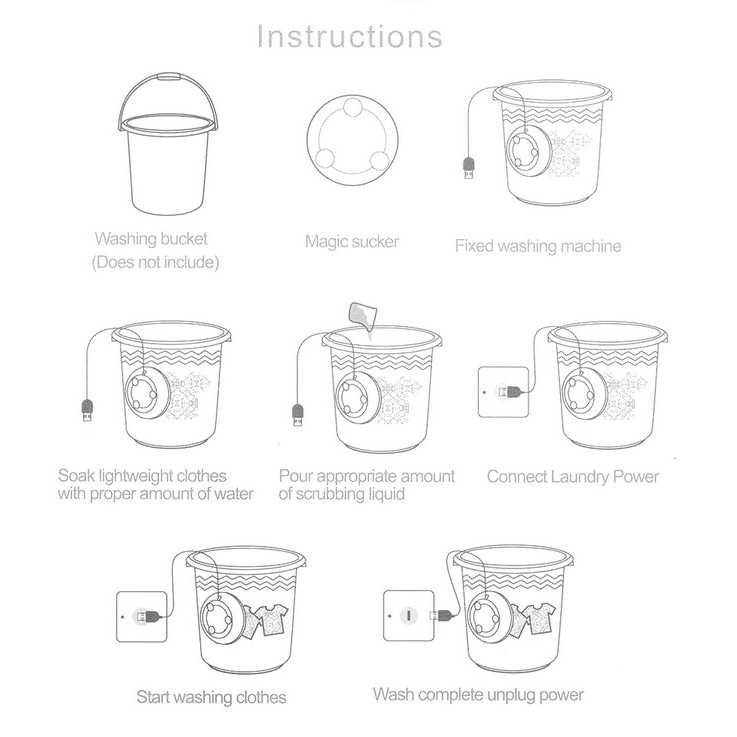 Instructions

Washing bucket
(Does not include)

Magic sucker

Fixed washing machine

Soak lightweight clothes with proper amount of water

Pour appropriate amount of scrubbing liquid

Connect Laundry Power

Start washing clothes

Wash complete unplug power