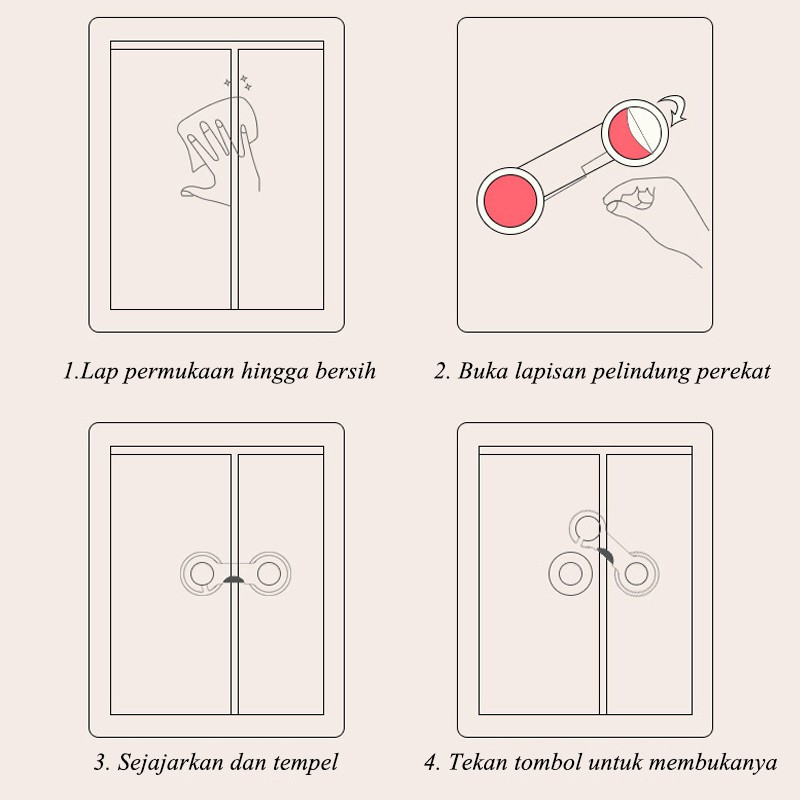 1.Lap permukaan hingga bersih

2. Buka lapisan pelindung perekat

3. Sejajarkan dan tempel

4. Tekan tombol untuk membukanya