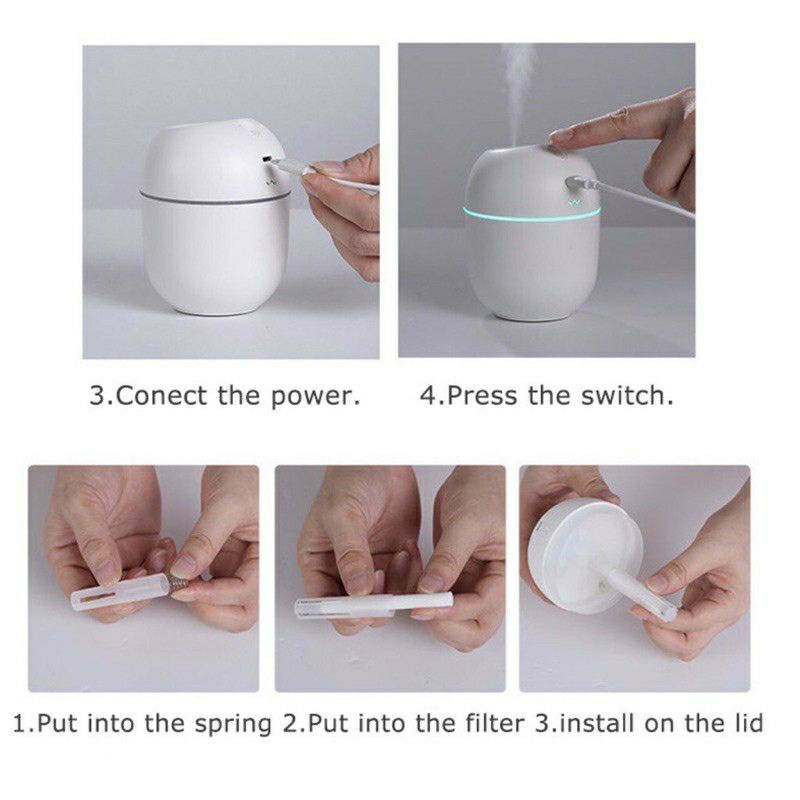 3.Conect the power.

4.Press the switch.

1.Put into the spring

2.Put into the filter

3.install on the lid